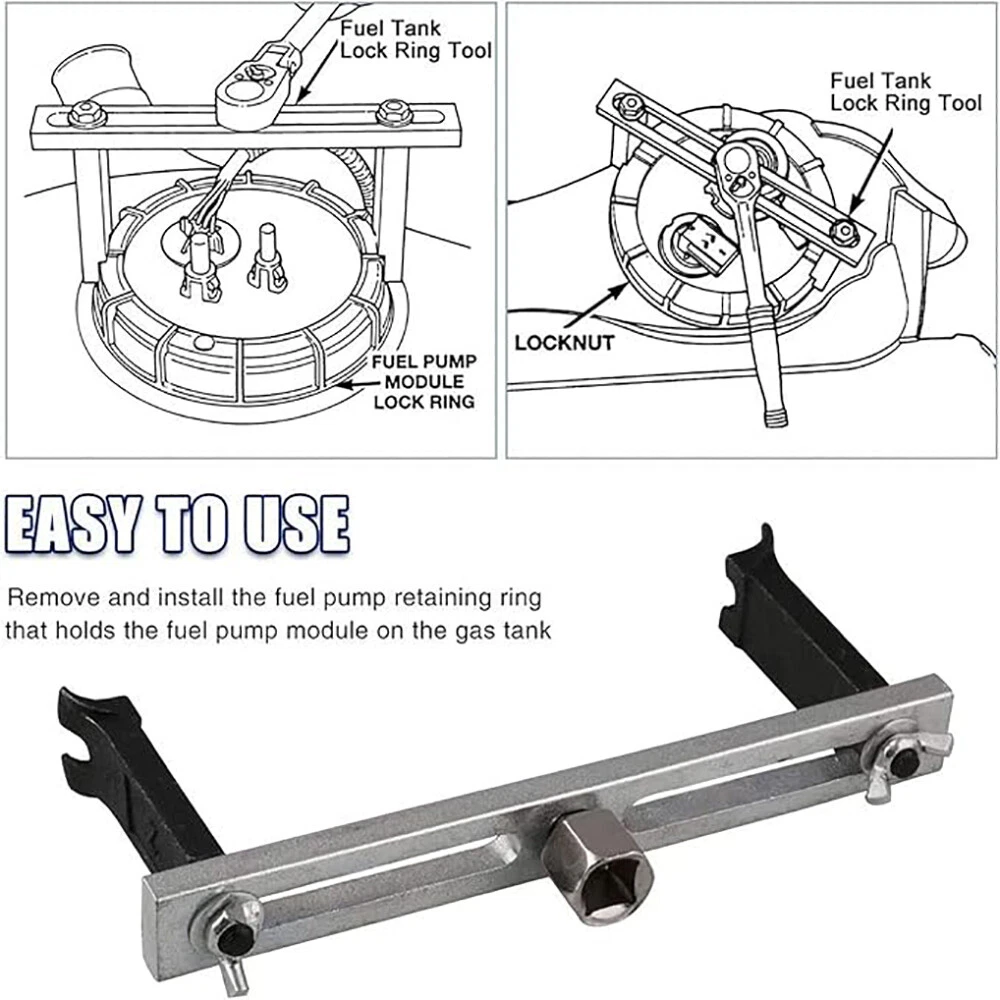 Fuel Tank Lock Ring Tool

FUEL PUMP MODULE LOCK RING

Fuel Tank Lock Ring Tool

LOCKNUT

EASY TO USE

Remove and install the fuel pump retaining ring that holds the fuel pump module on the gas tank