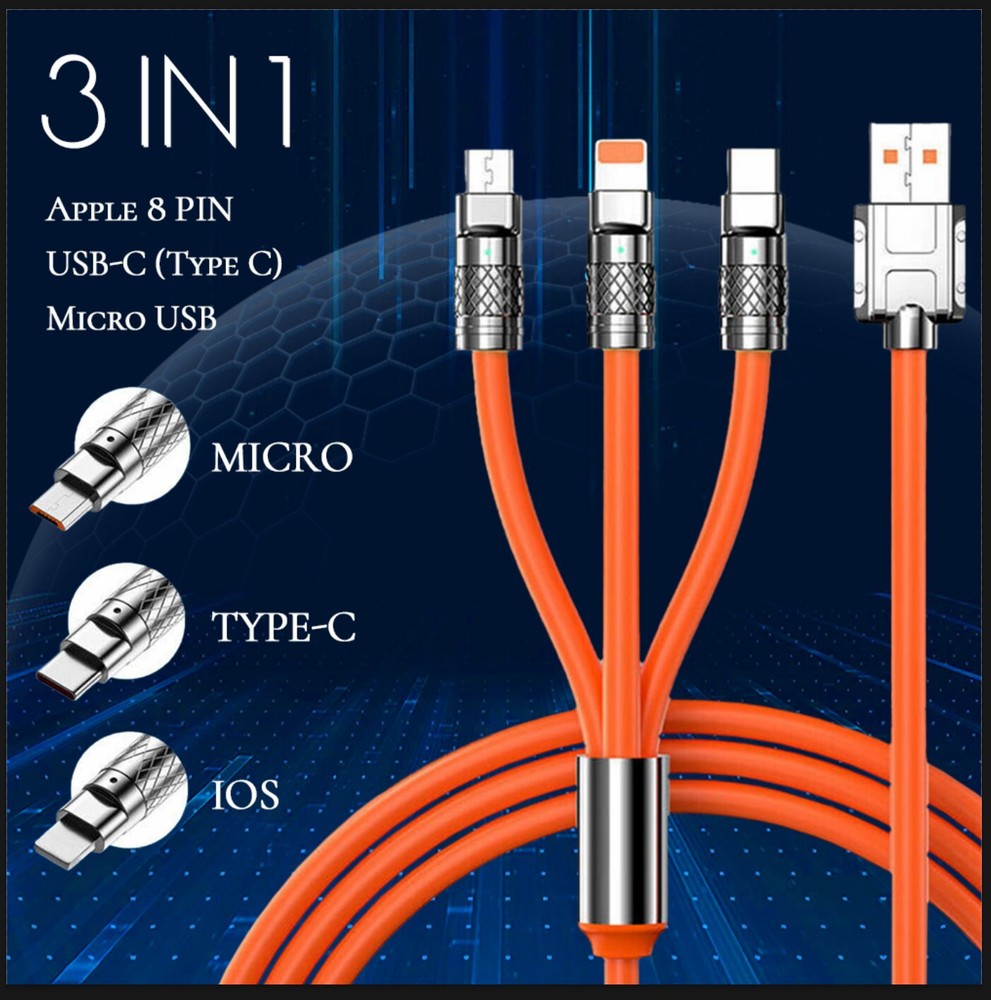 3 IN 1

Apple 8 PIN
USB-C (Type C)
Micro USB

MICRO

TYPE-C

IOS