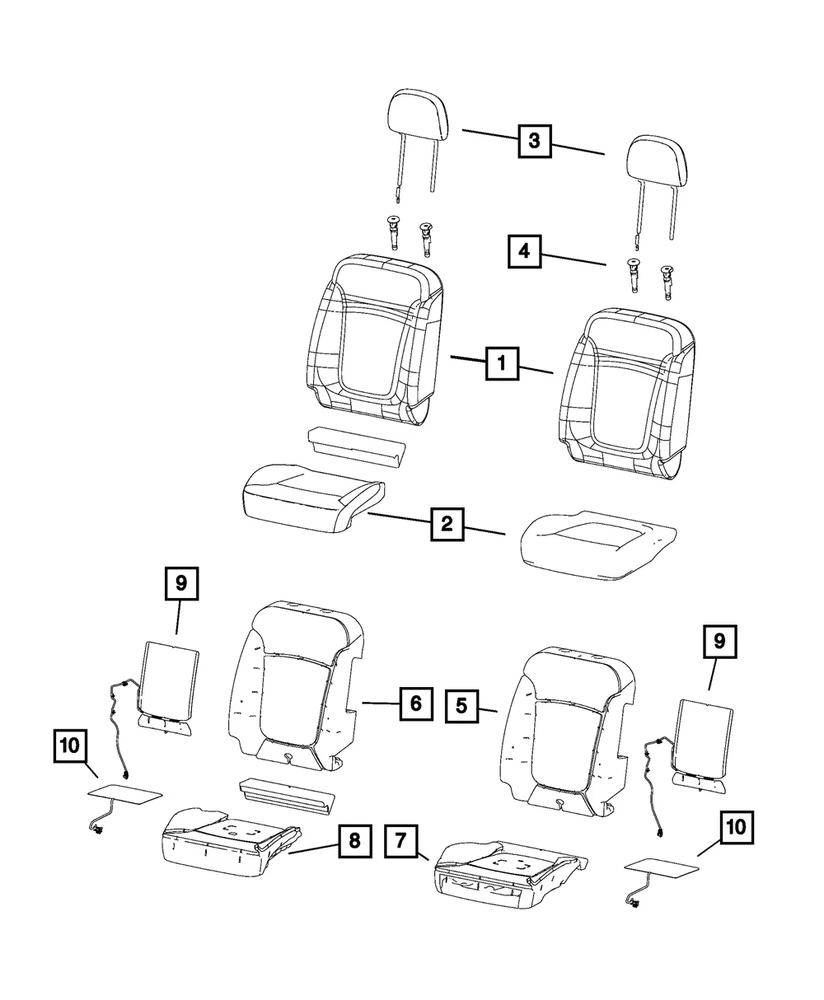 3
4
1
2
9
6
5
9
10
8
7
10