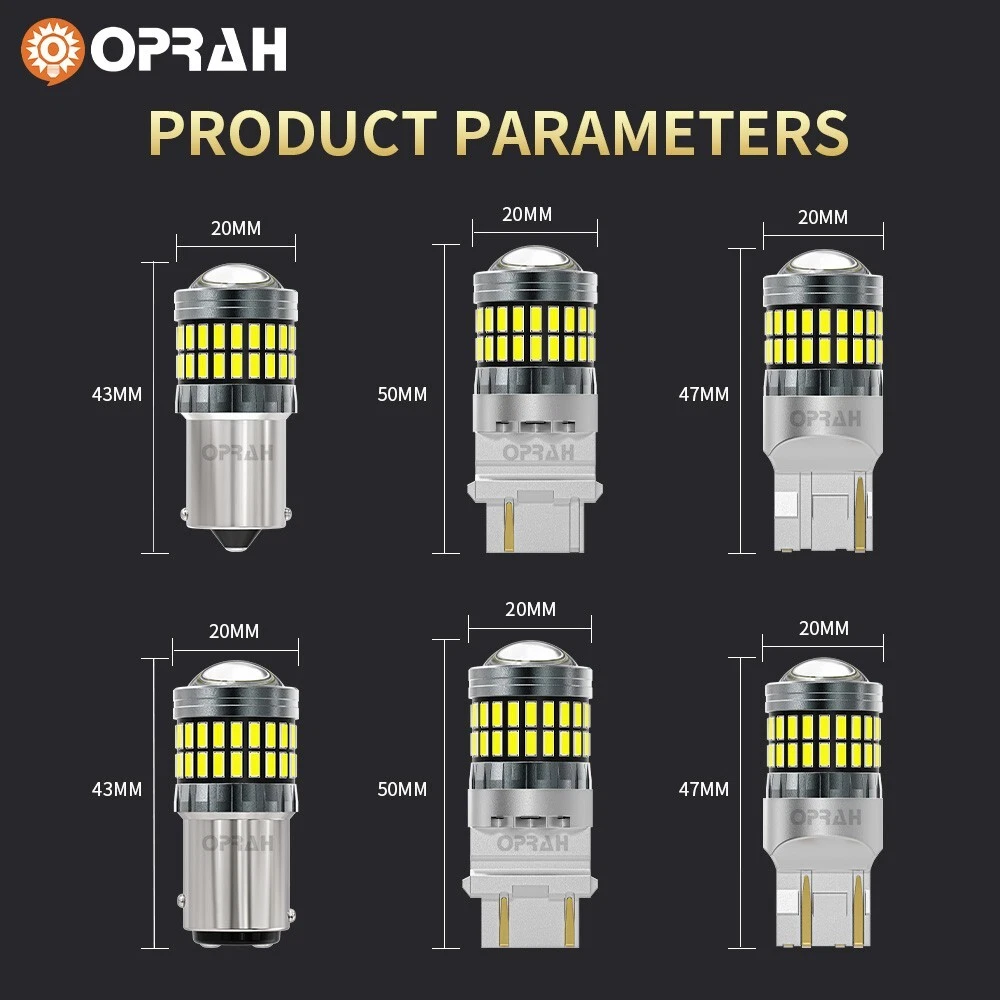 OPRAH

PRODUCT PARAMETERS

20MM
43MM
OPRAH

20MM
50MM
OPRAH

20MM
47MM
OPRAH

20MM
43MM
OPRAH

20MM
50MM
OPRAH

20MM
47MM
OPRAH