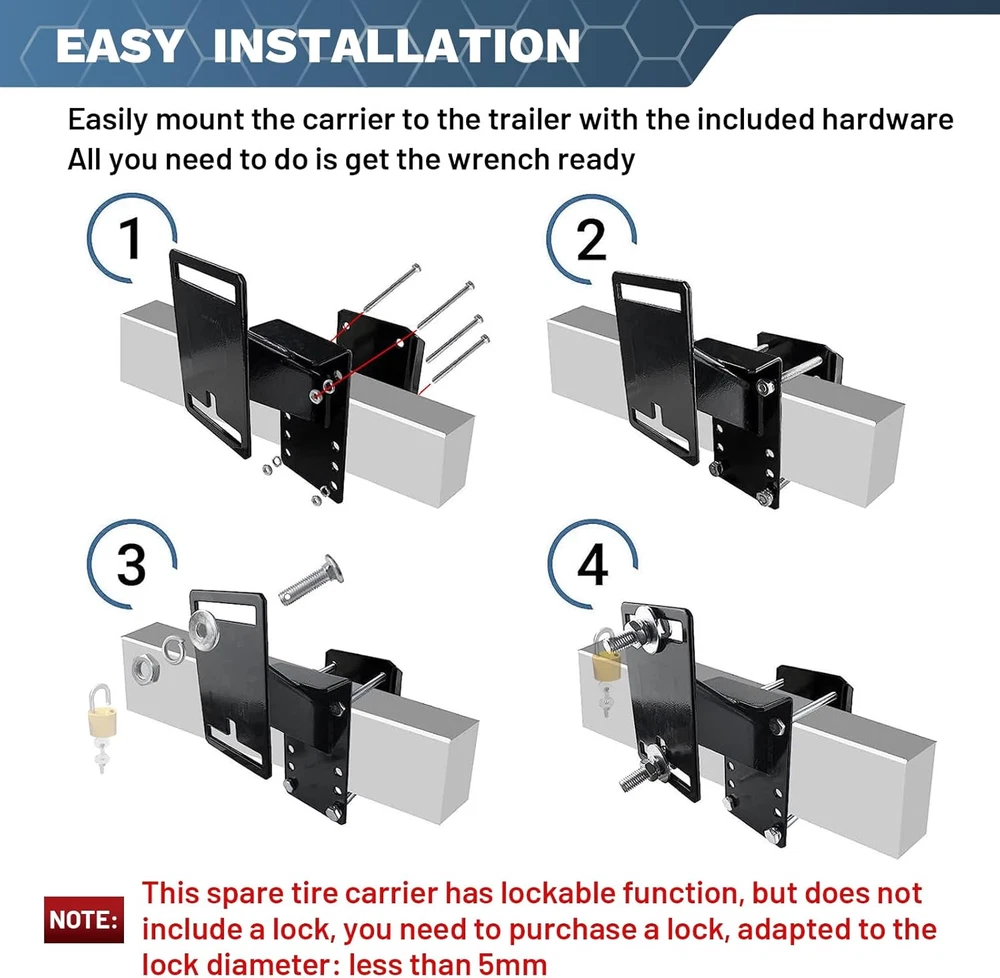 EASY INSTALLATION

Easily mount the carrier to the trailer with the included hardware
All you need to do is get the wrench ready

1

2

3

4

NOTE: This spare tire carrier has lockable function, but does not include a lock, you need to purchase a lock, adapted to the lock diameter: less than 5mm