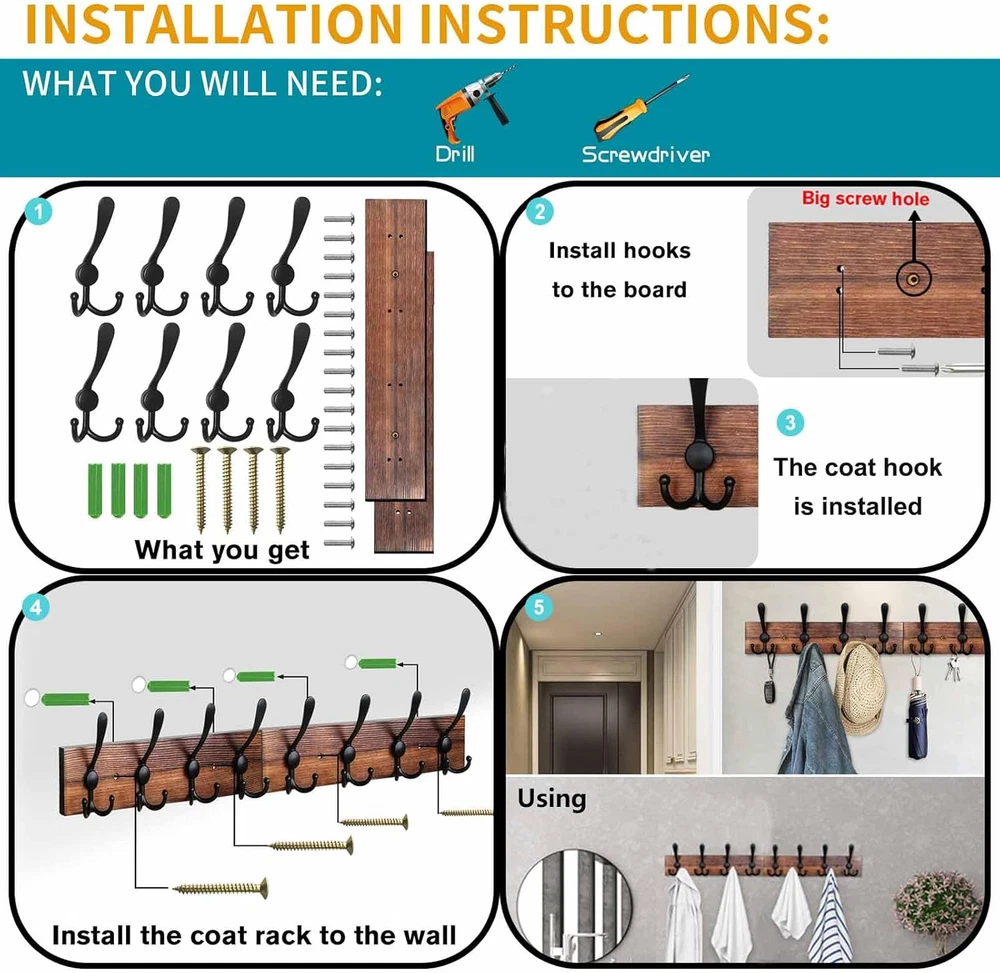 INSTALLATION INSTRUCTIONS:

WHAT YOU WILL NEED:

Drill

Screwdriver

1

What you get

2

Install hooks to the board

Big screw hole

3

The coat hook is installed

4

Install the coat rack to the wall

5

Using