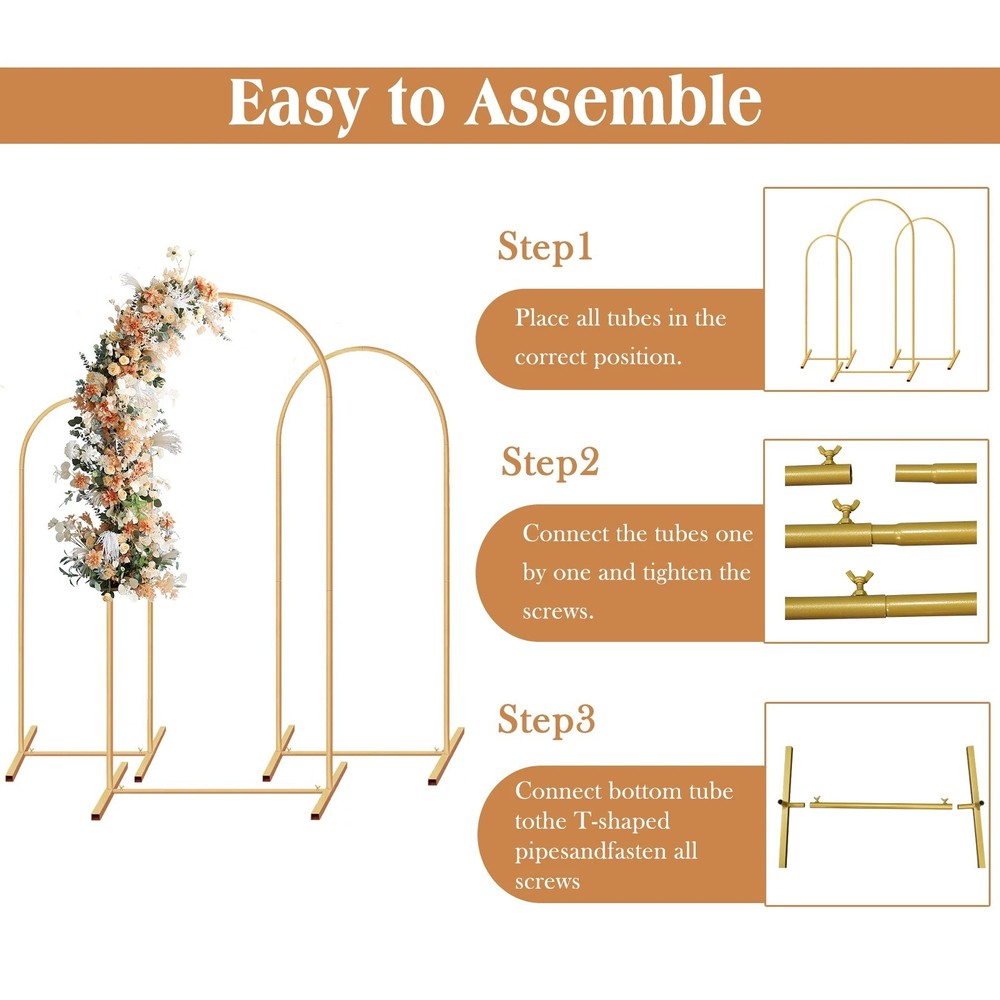 Easy to Assemble

Step1

Place all tubes in the correct position.

Step2

Connect the tubes one by one and tighten the screws.

Step3

Connect bottom tube tothe T-shaped pipesandfasten all screws