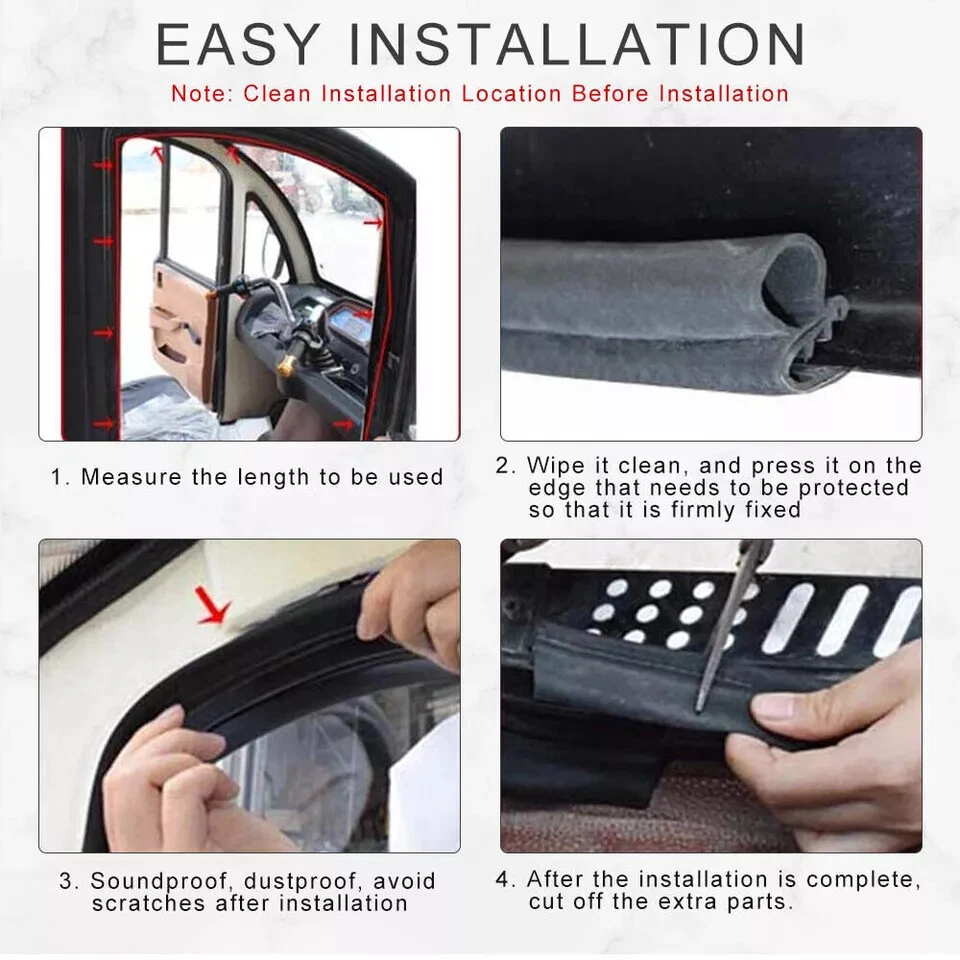 EASY INSTALLATION

Note: Clean Installation Location Before Installation

1. Measure the length to be used

2. Wipe it clean, and press it on the edge that needs to be protected so that it is firmly fixed

3. Soundproof, dustproof, avoid scratches after installation

4. After the installation is complete, cut off the extra parts.