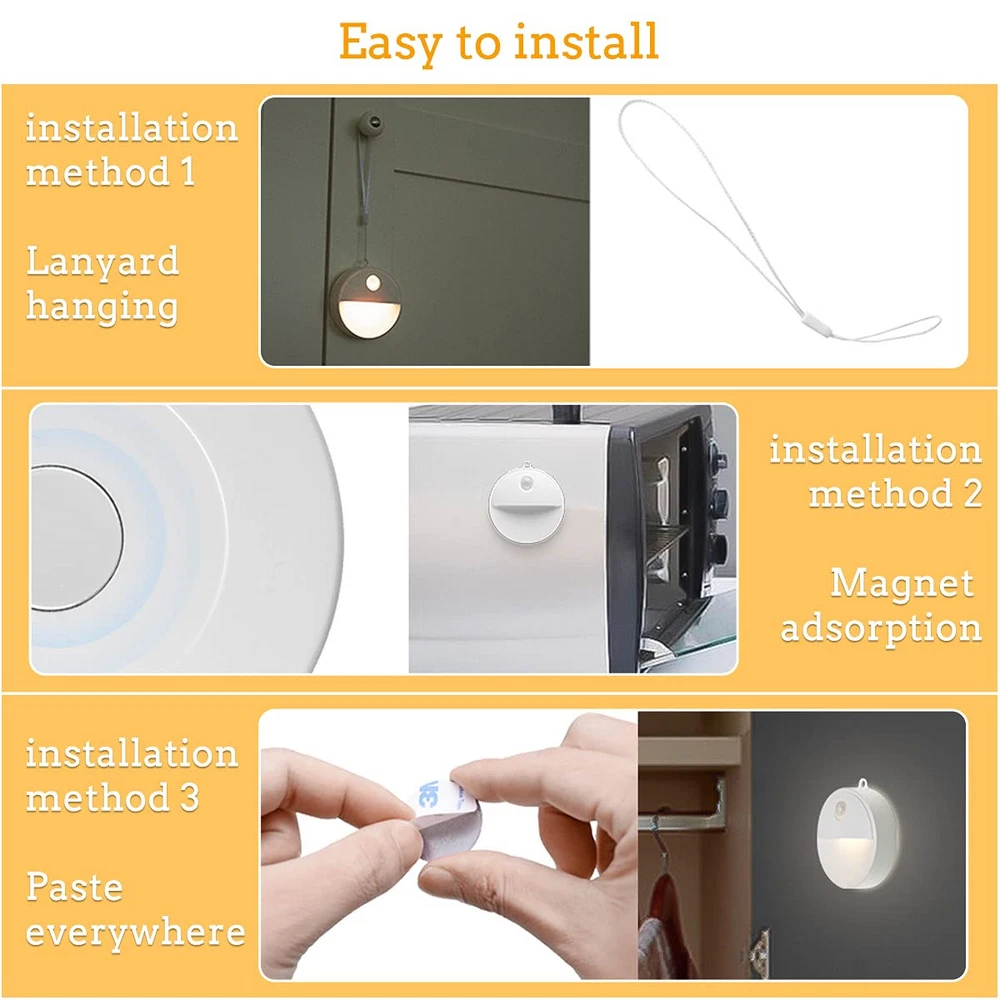 Easy to install

installation method 1

Lanyard hanging

installation method 2

Magnet adsorption

installation method 3

Paste everywhere

3M