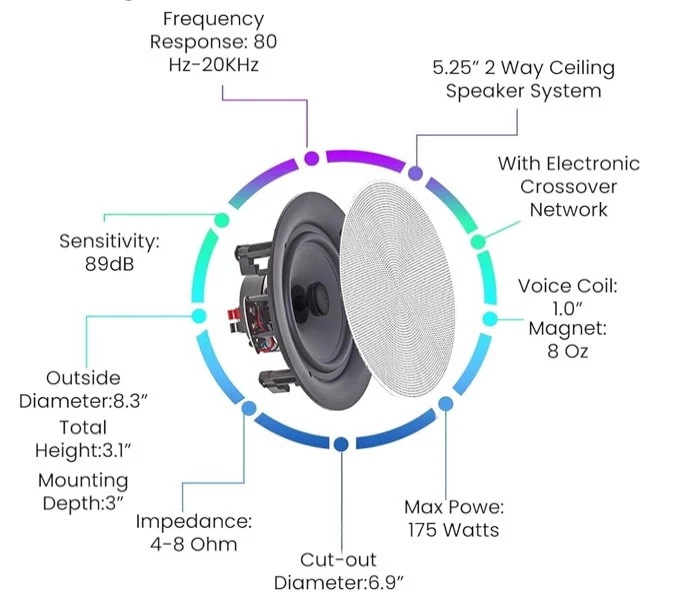 Frequency Response: 80 Hz-20KHz

5.25″ 2 Way Ceiling Speaker System

With Electronic Crossover Network

Sensitivity: 89dB

Voice Coil: 1.0″

Magnet: 8 Oz

Outside Diameter:8.3″

Total Height:3.1″

Mounting Depth:3″

Impedance: 4-8 Ohm

Cut-out Diameter:6.9″

Max Powe: 175 Watts