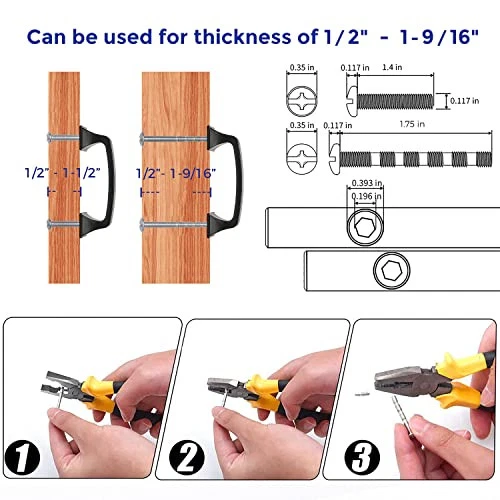 Can be used for thickness of 1/2" - 1-9/16"

1/2" - 1-1/2"

1/2"- 1-9/16"

0.35 in
0.117 in
1.4 in
0.117 in

0.35 in
0.117 in
1.75 in

0.393 in
0.196 in

1

2

3