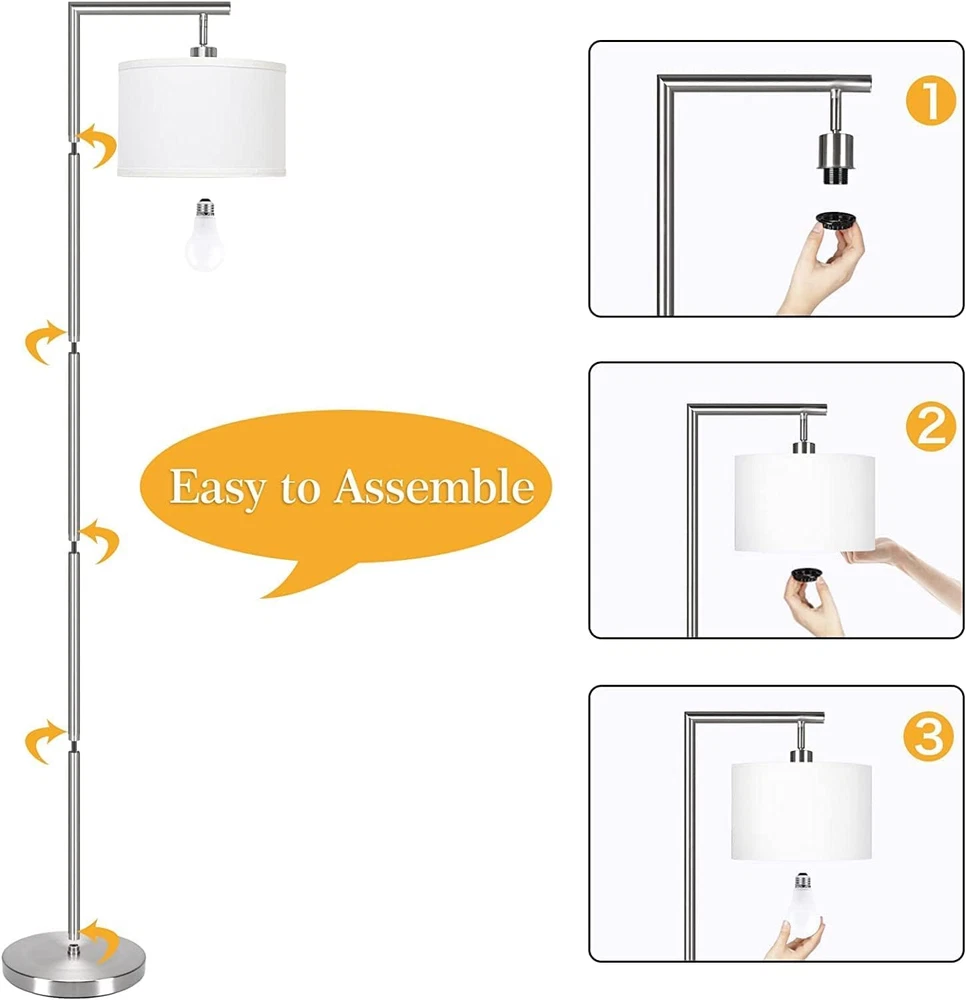 Easy to Assemble

1

2

3