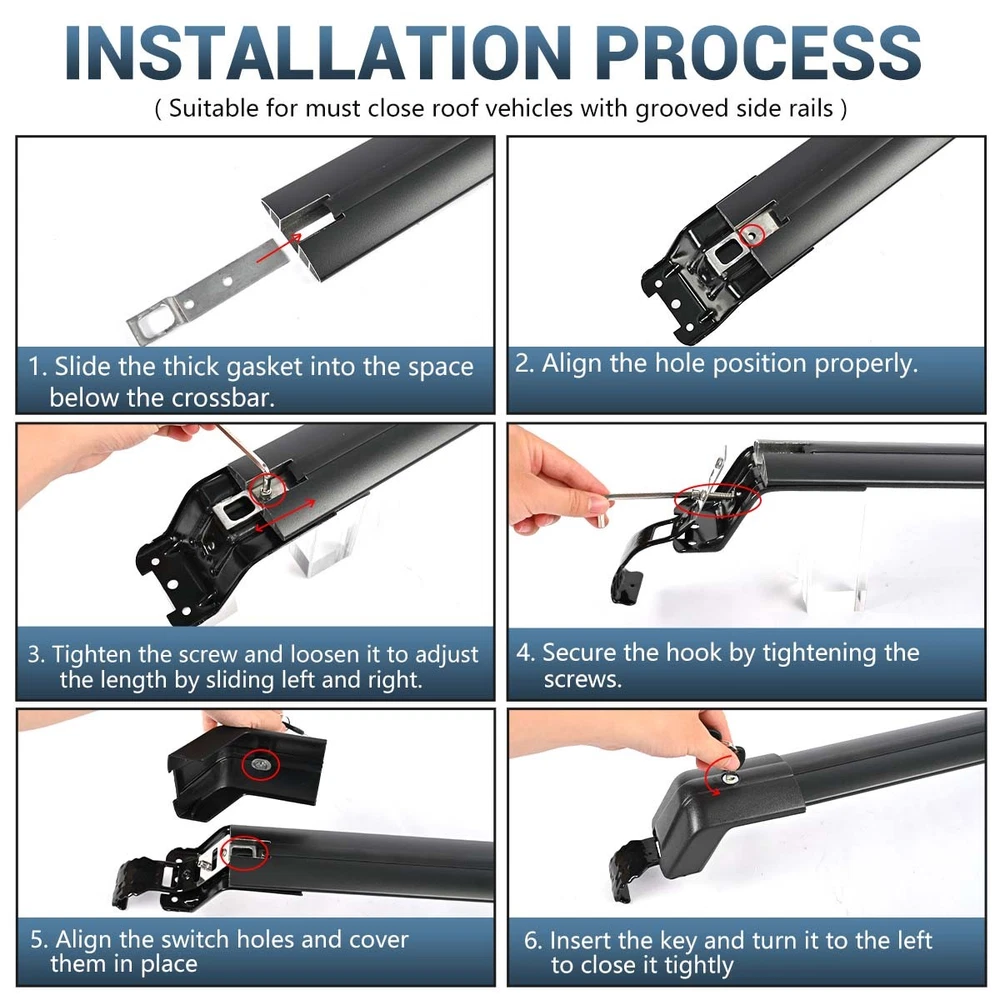 INSTALLATION PROCESS

( Suitable for must close roof vehicles with grooved side rails )

1. Slide the thick gasket into the space below the crossbar.

2. Align the hole position properly.

3. Tighten the screw and loosen it to adjust the length by sliding left and right.

4. Secure the hook by tightening the screws.

5. Align the switch holes and cover them in place

6. Insert the key and turn it to the left to close it tightly