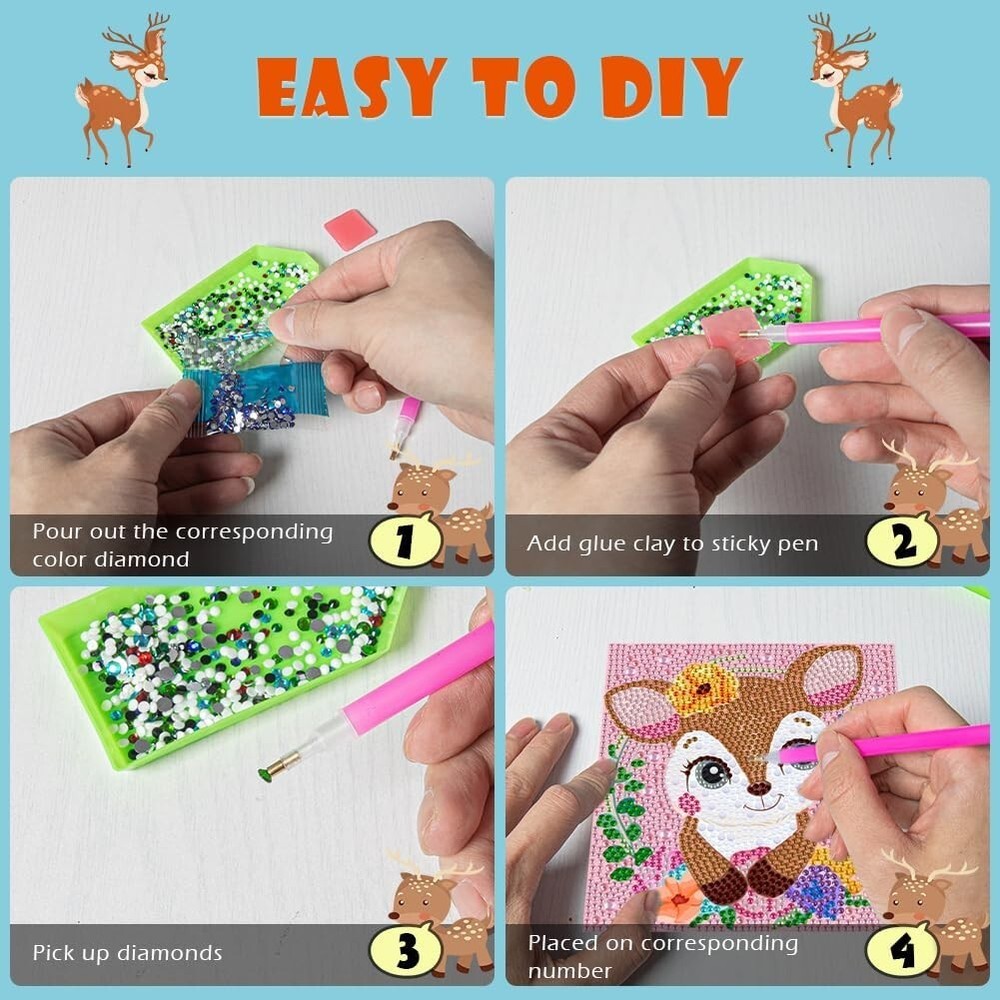 EASY TO DIY

Pour out the corresponding color diamond

1

Add glue clay to sticky pen

2

Pick up diamonds

3

Placed on corresponding number

4