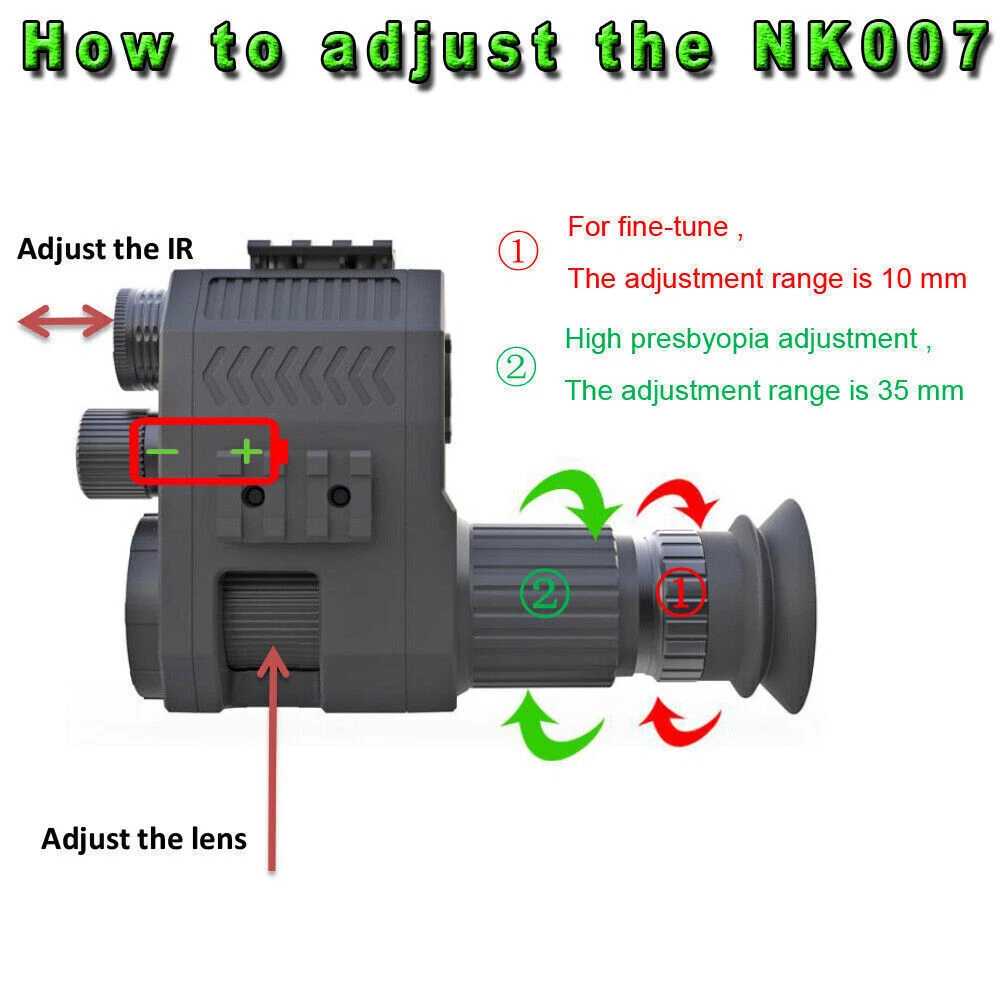 How to adjust the NK007

Adjust the IR

① For fine-tune ,
The adjustment range is 10 mm

② High presbyopia adjustment ,
The adjustment range is 35 mm

− +

②

①

Adjust the lens