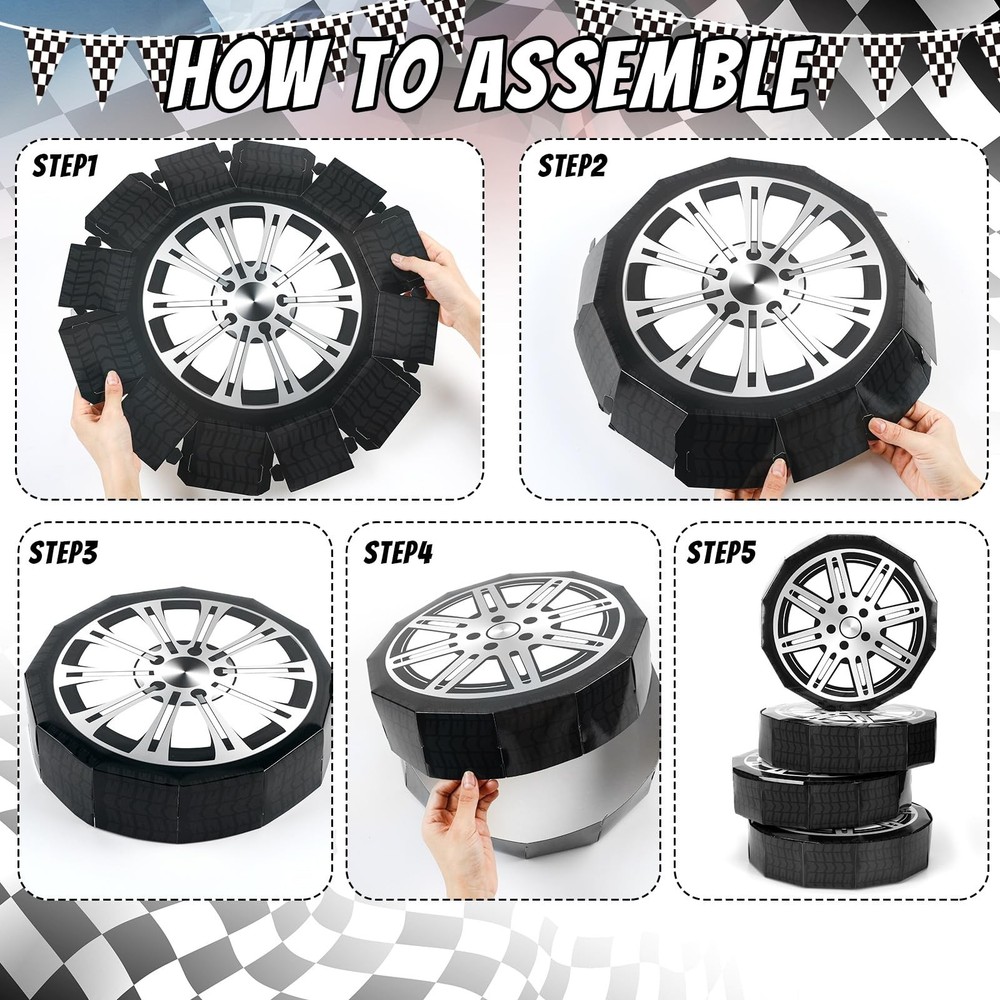 HOW TO ASSEMBLE

STEP1

STEP2

STEP3

STEP4

STEP5