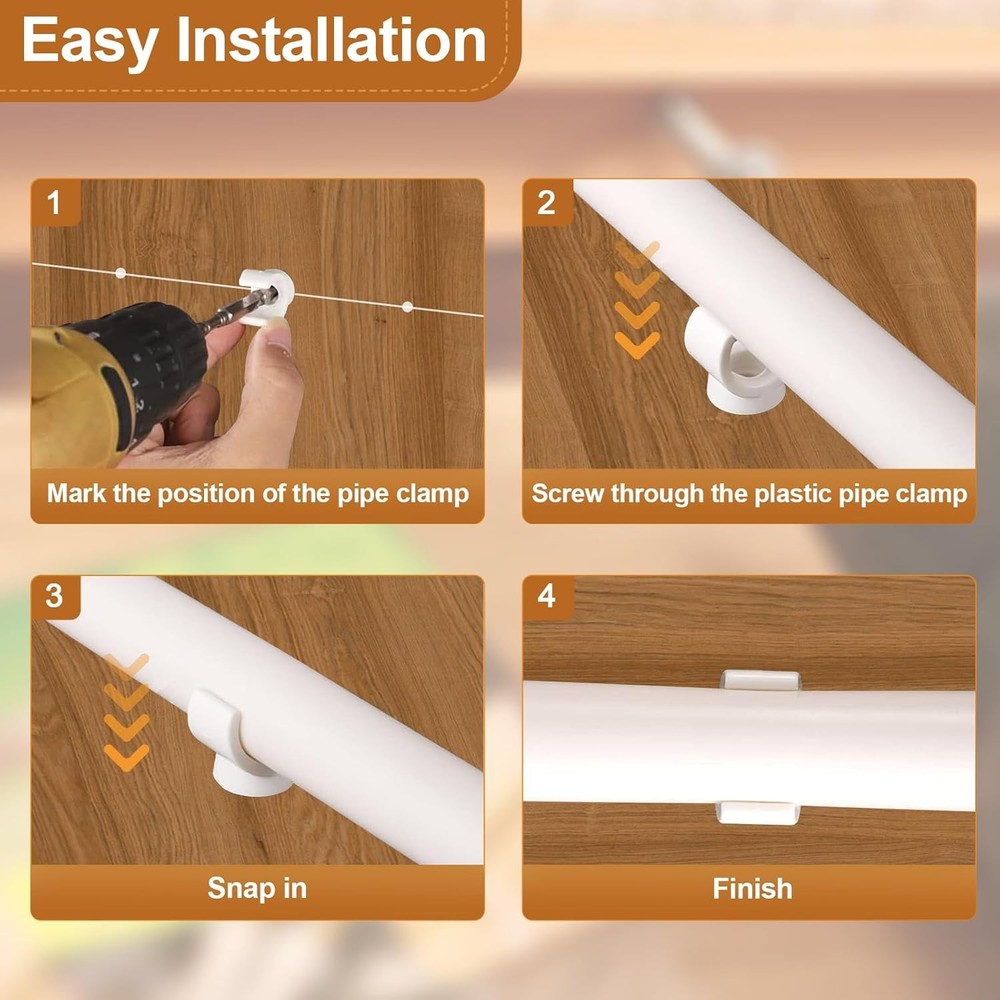 Easy Installation

1

Mark the position of the pipe clamp

2

Screw through the plastic pipe clamp

3

Snap in

4

Finish