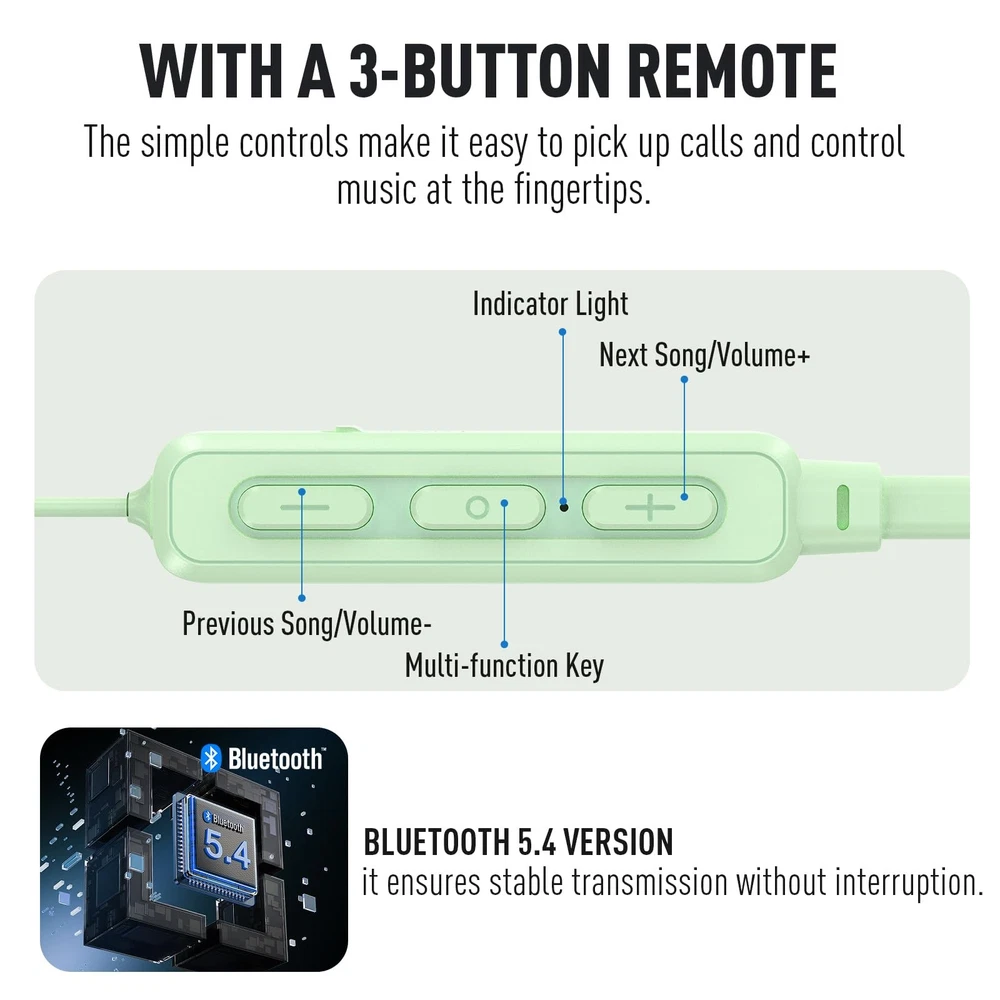 WITH A 3-BUTTON REMOTE

The simple controls make it easy to pick up calls and control music at the fingertips.

Indicator Light

Next Song/Volume+

Previous Song/Volume-

Multi-function Key

Bluetooth

Bluetooth

5.4

BLUETOOTH 5.4 VERSION
it ensures stable transmission without interruption.