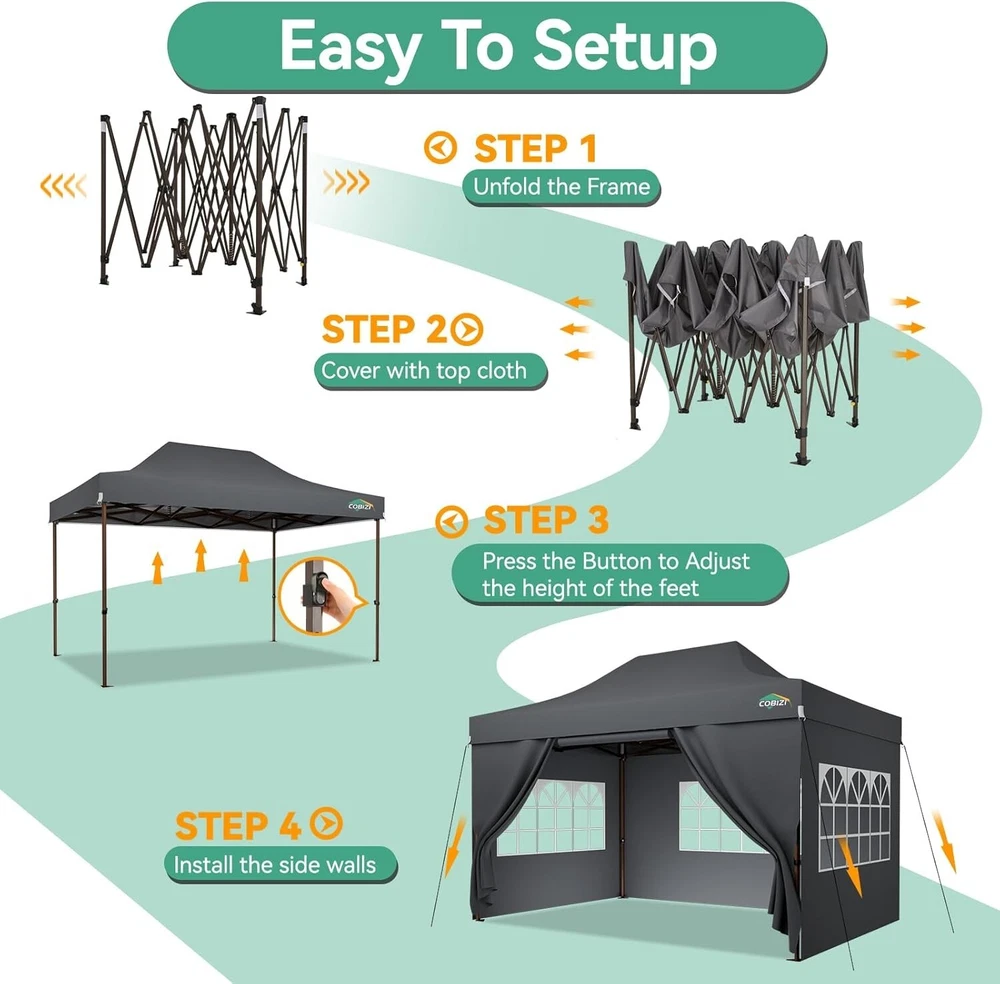 Easy To Setup

STEP 1
Unfold the Frame

STEP 2
Cover with top cloth

COBIZI

STEP 3
Press the Button to Adjust the height of the feet

COBIZI

STEP 4
Install the side walls