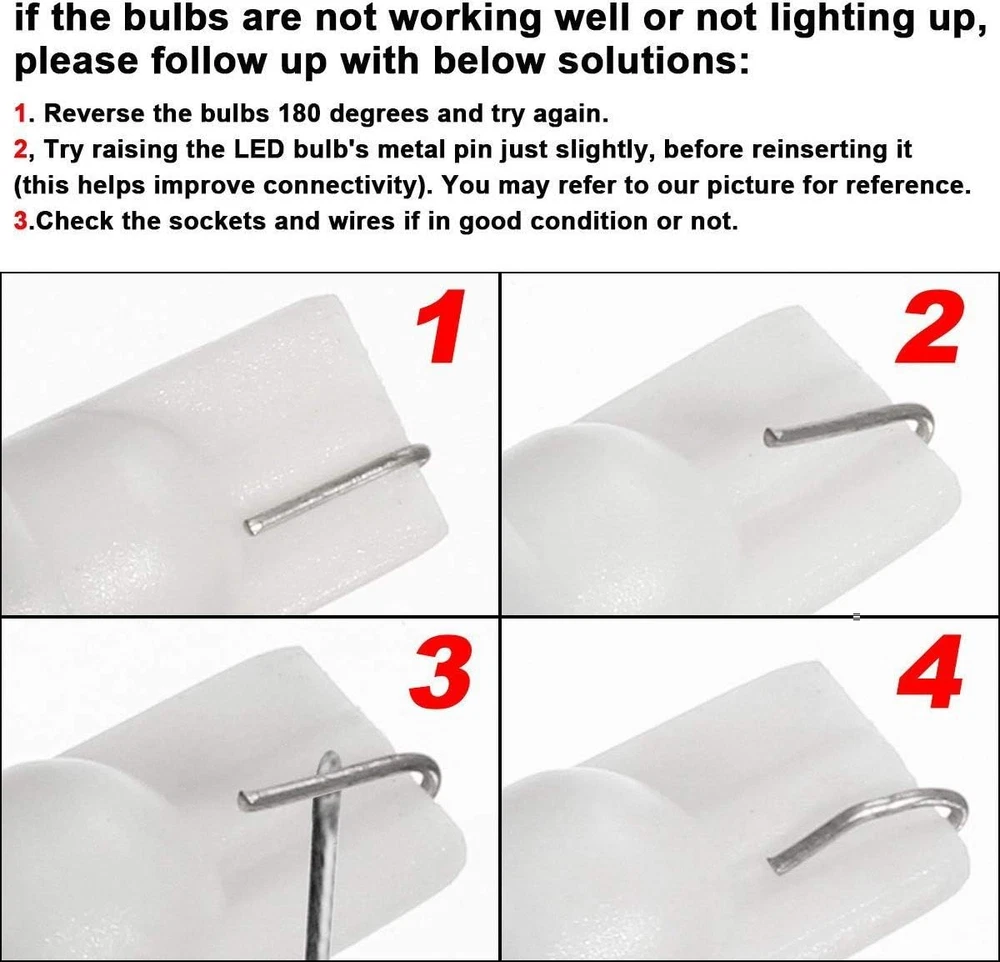 if the bulbs are not working well or not lighting up, please follow up with below solutions:

1. Reverse the bulbs 180 degrees and try again.
2, Try raising the LED bulb's metal pin just slightly, before reinserting it (this helps improve connectivity). You may refer to our picture for reference.
3.Check the sockets and wires if in good condition or not.

1

2

3

4