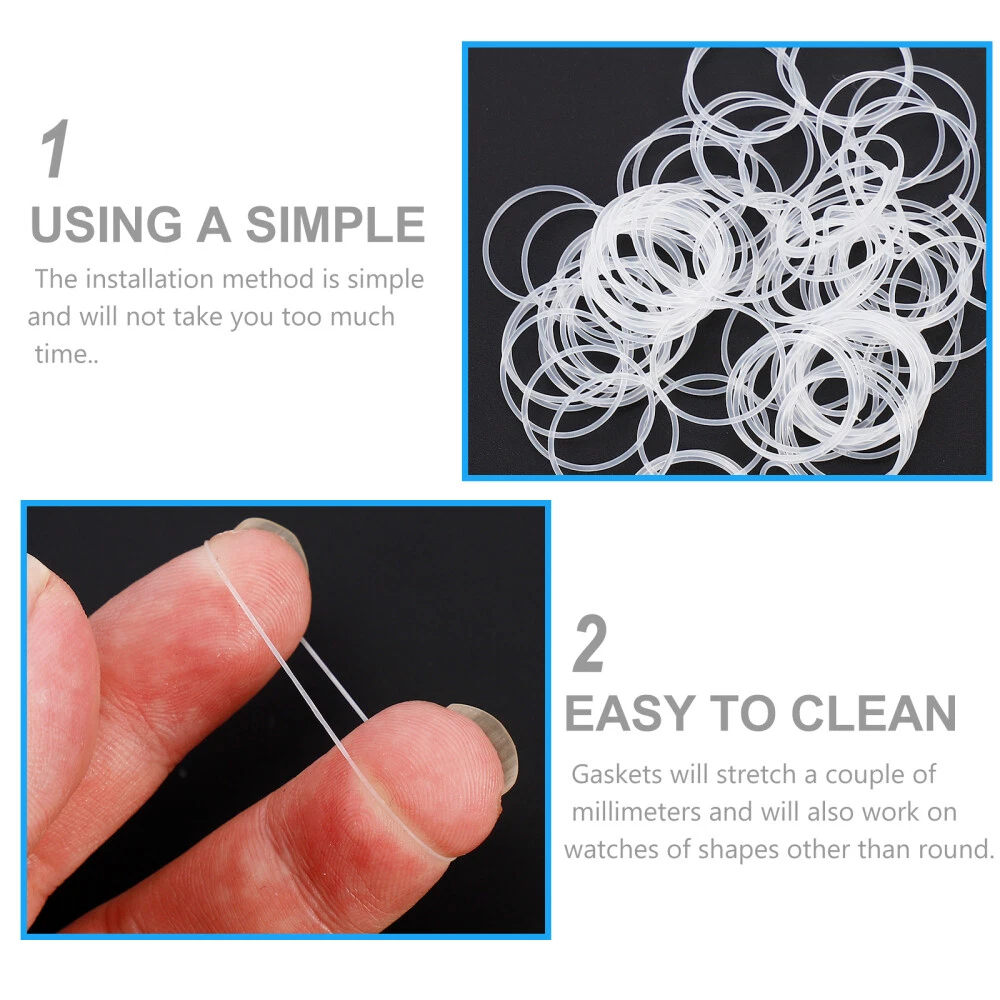 1

USING A SIMPLE

The installation method is simple and will not take you too much time..

2

EASY TO CLEAN

Gaskets will stretch a couple of millimeters and will also work on watches of shapes other than round.