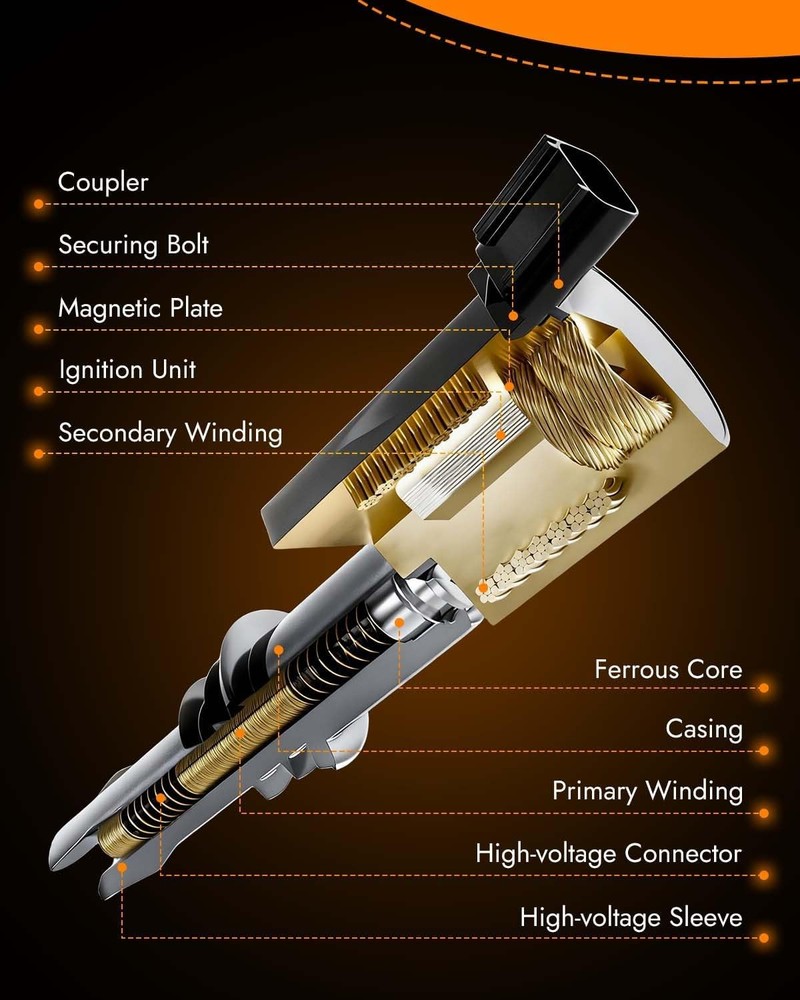 Coupler

Securing Bolt

Magnetic Plate

Ignition Unit

Secondary Winding

Ferrous Core

Casing

Primary Winding

High-voltage Connector

High-voltage Sleeve