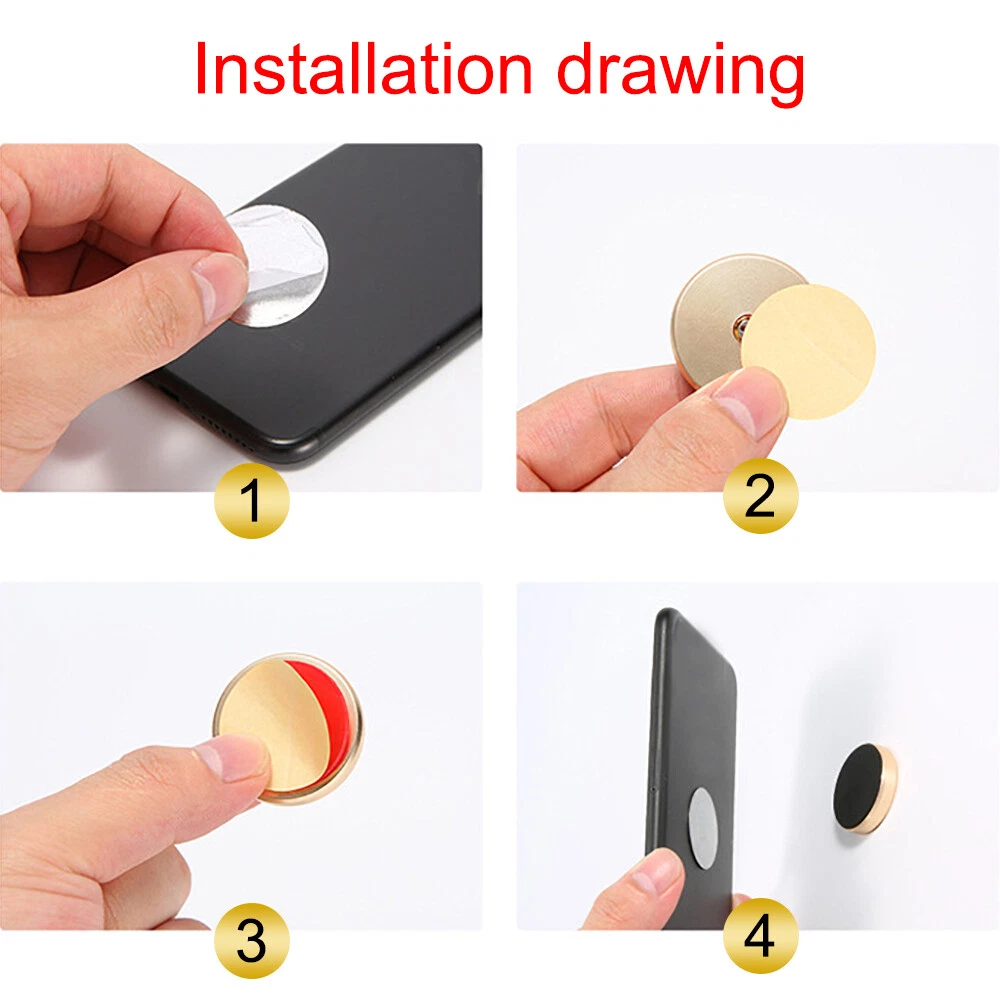 Installation drawing

1

2

3

4