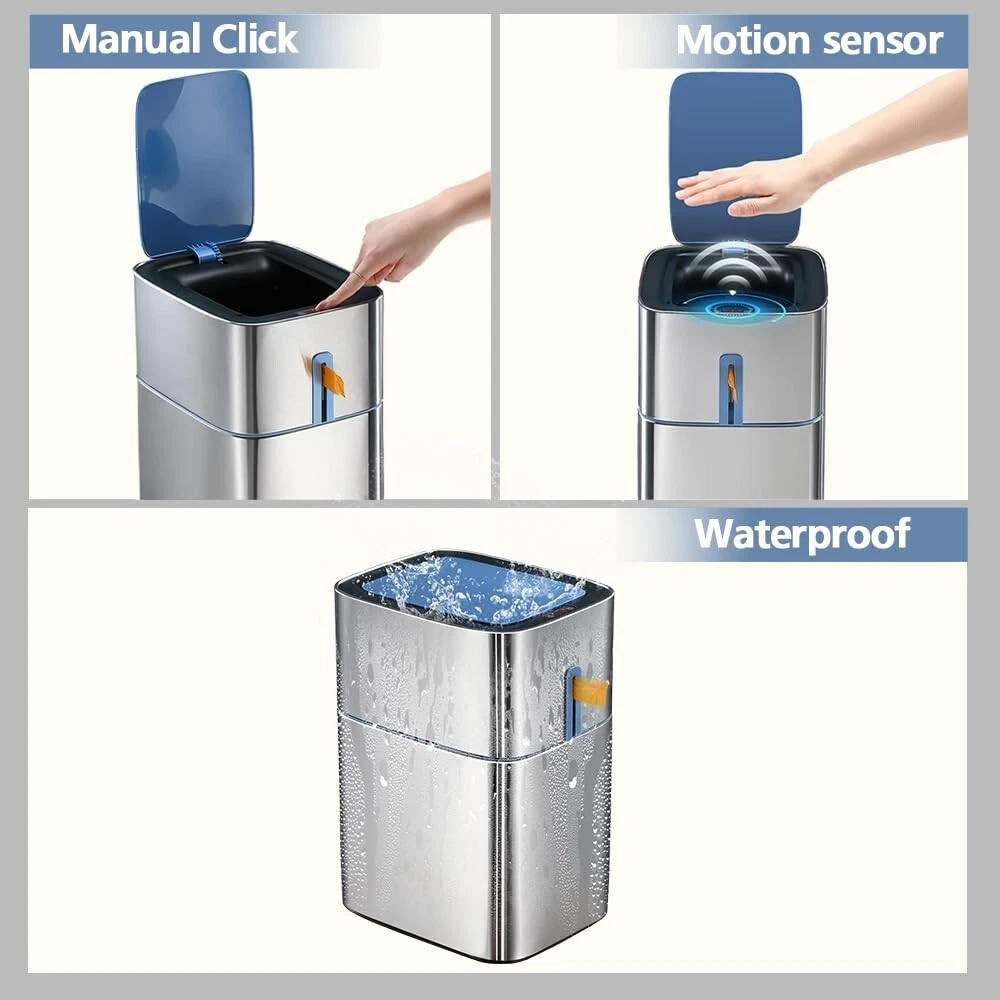 Manual Click

Motion sensor

Waterproof