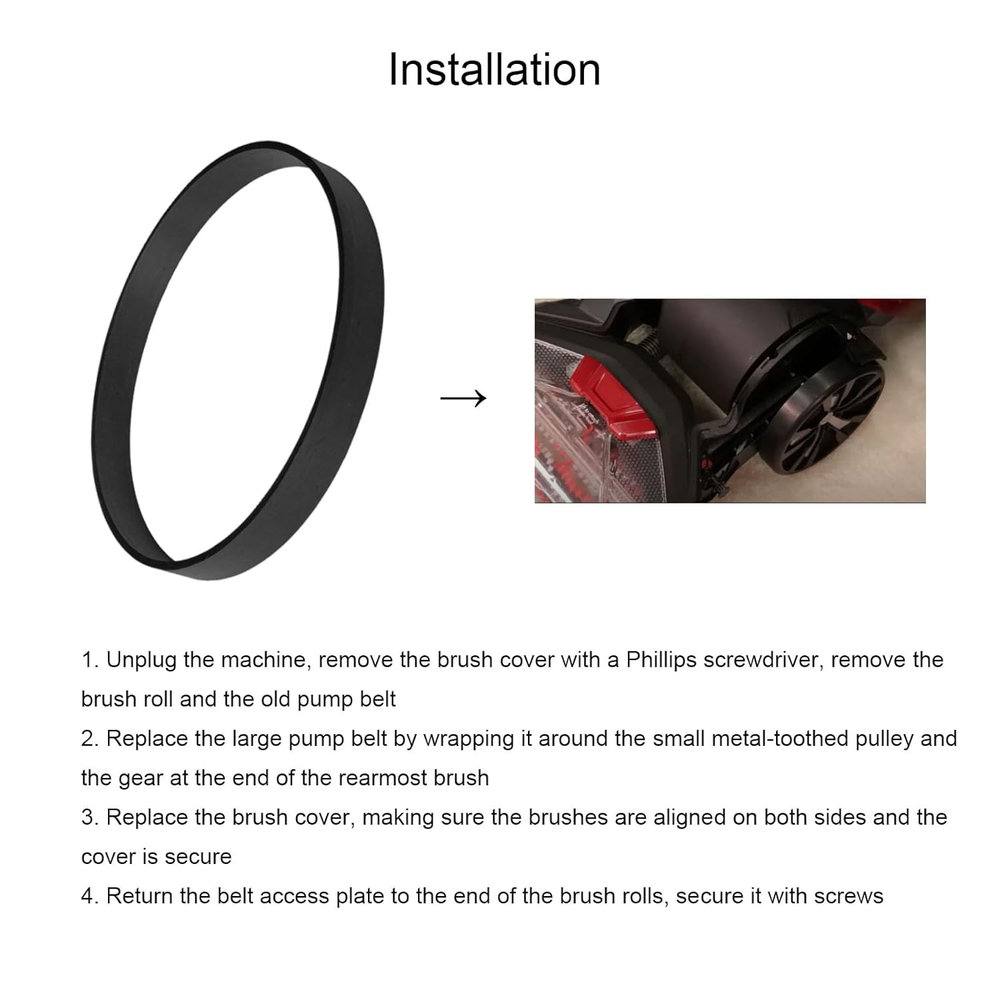 Installation

→

1. Unplug the machine, remove the brush cover with a Phillips screwdriver, remove the brush roll and the old pump belt
2. Replace the large pump belt by wrapping it around the small metal-toothed pulley and the gear at the end of the rearmost brush
3. Replace the brush cover, making sure the brushes are aligned on both sides and the cover is secure
4. Return the belt access plate to the end of the brush rolls, secure it with screws