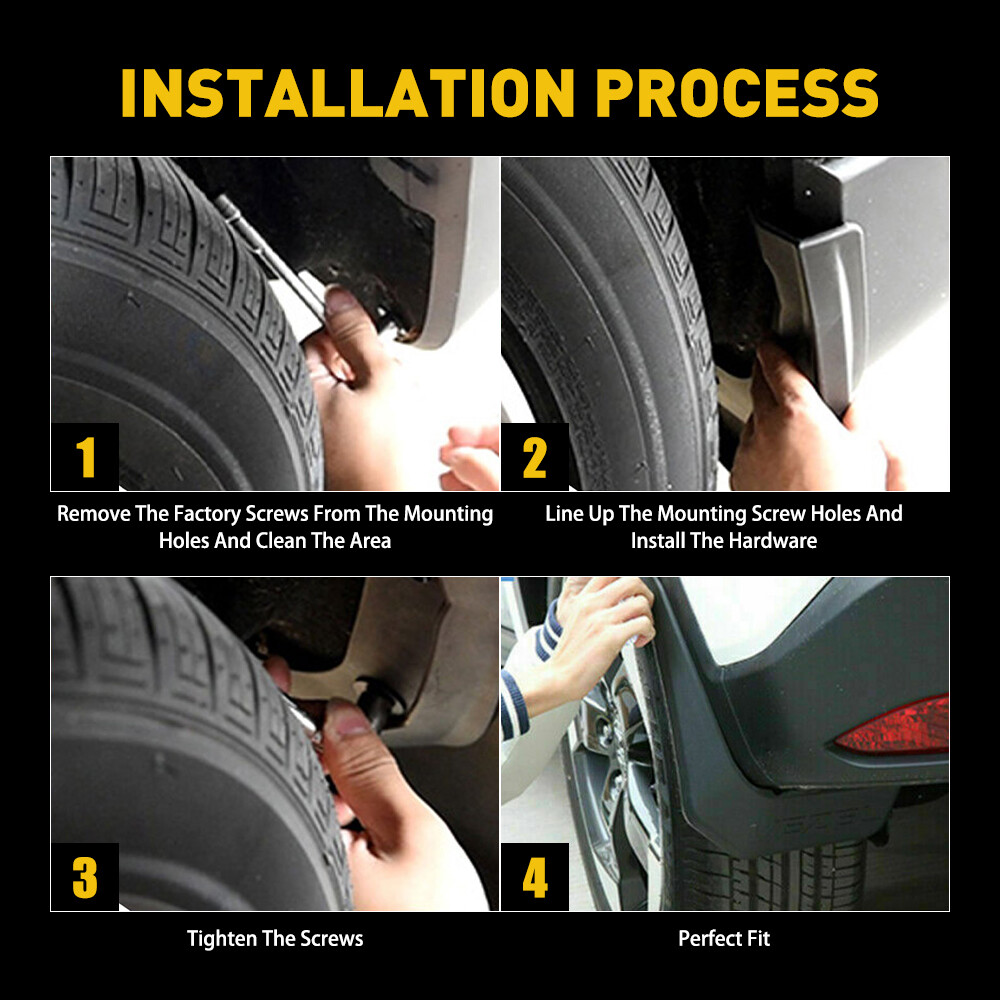 INSTALLATION PROCESS

1

Remove The Factory Screws From The Mounting Holes And Clean The Area

2

Line Up The Mounting Screw Holes And Install The Hardware

3

Tighten The Screws

4

Perfect Fit