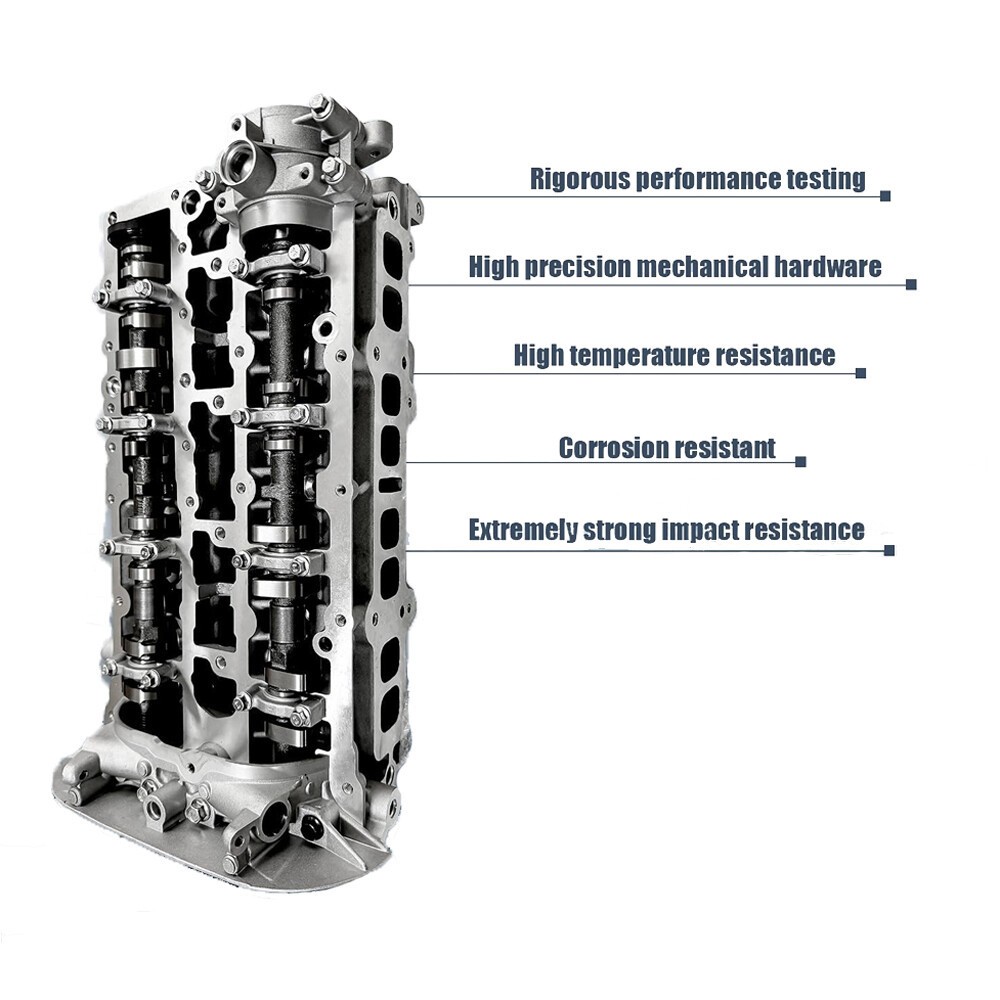 Rigorous performance testing

High precision mechanical hardware

High temperature resistance

Corrosion resistant

Extremely strong impact resistance