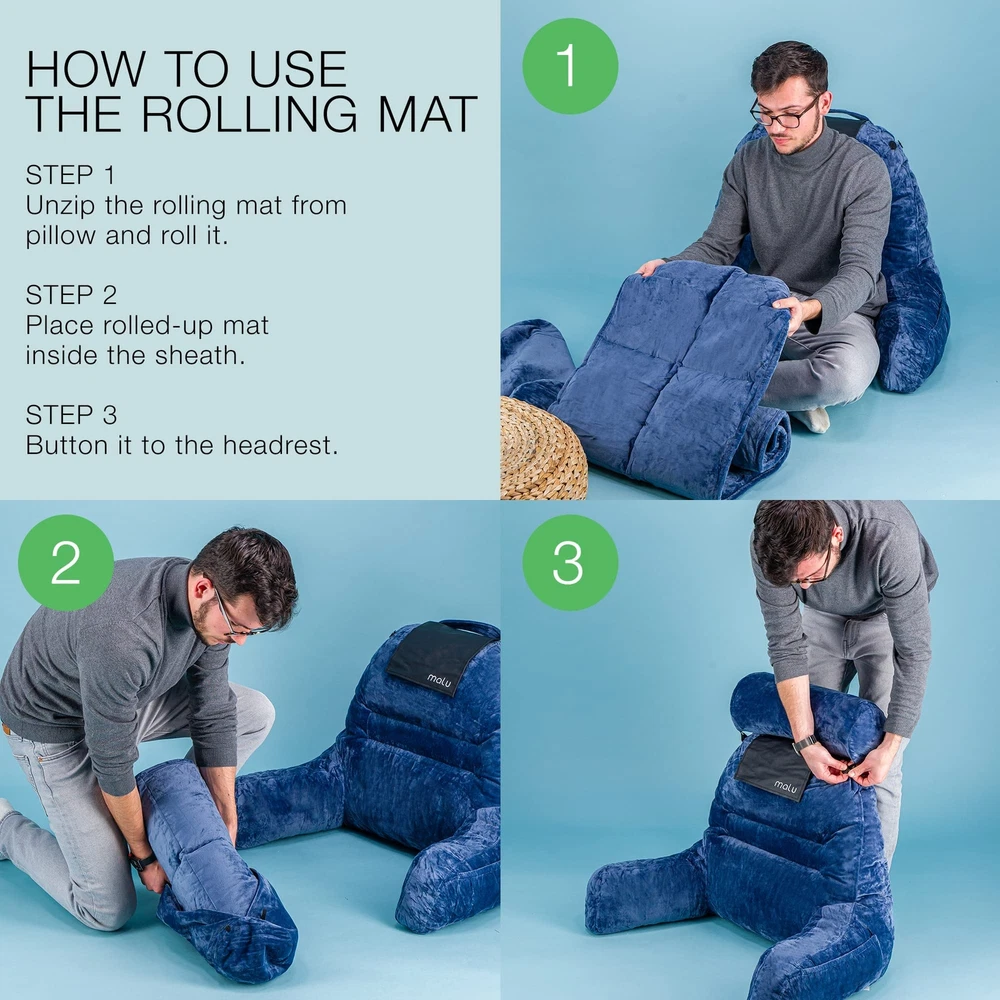 HOW TO USE THE ROLLING MAT

STEP 1
Unzip the rolling mat from pillow and roll it.

STEP 2
Place rolled-up mat inside the sheath.

STEP 3
Button it to the headrest.

1

2

malu

3

malu