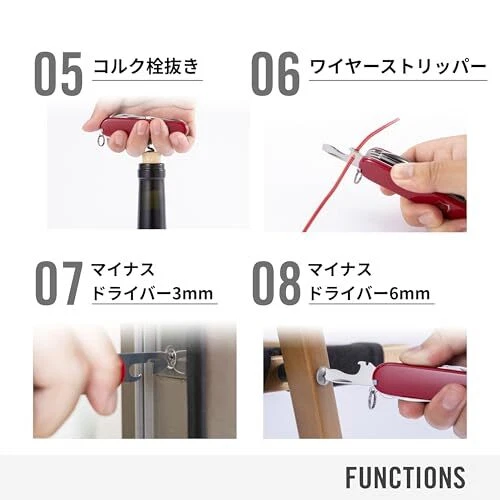 05 コルク栓抜き

06 ワイヤーストリッパー

07 マイナス
ドライバー3mm

08 マイナス
ドライバー6mm

FUNCTIONS