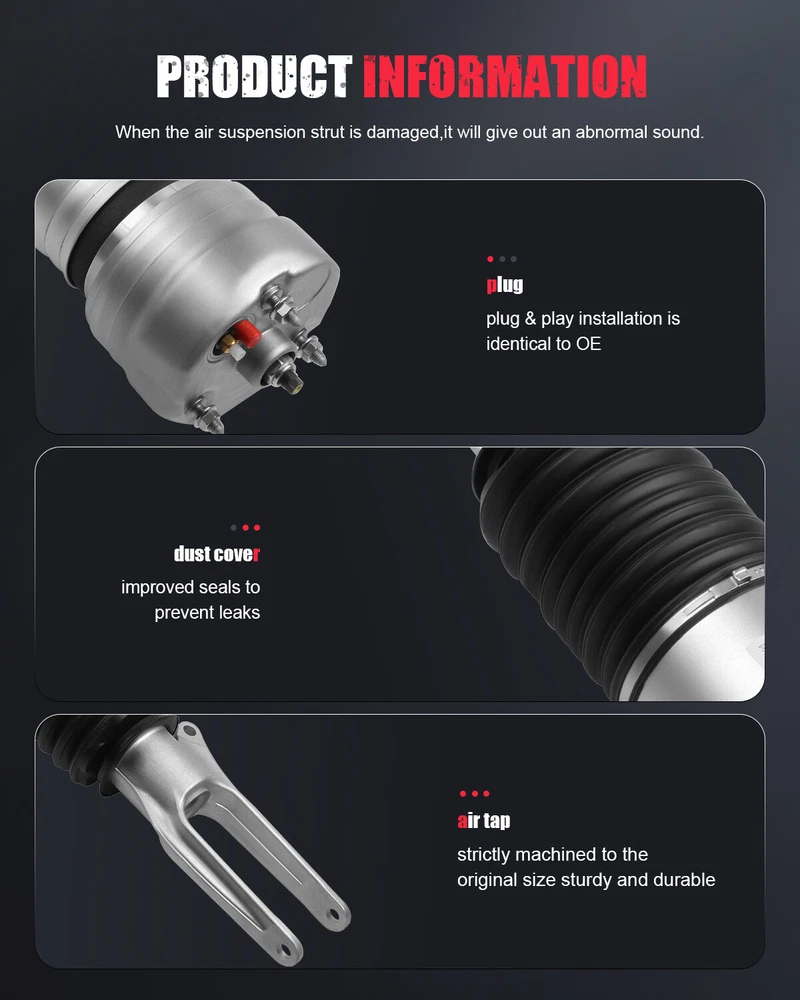 PRODUCT INFORMATION

When the air suspension strut is damaged,it will give out an abnormal sound.

plug

plug & play installation is identical to OE

dust cover

improved seals to prevent leaks

air tap

strictly machined to the original size sturdy and durable