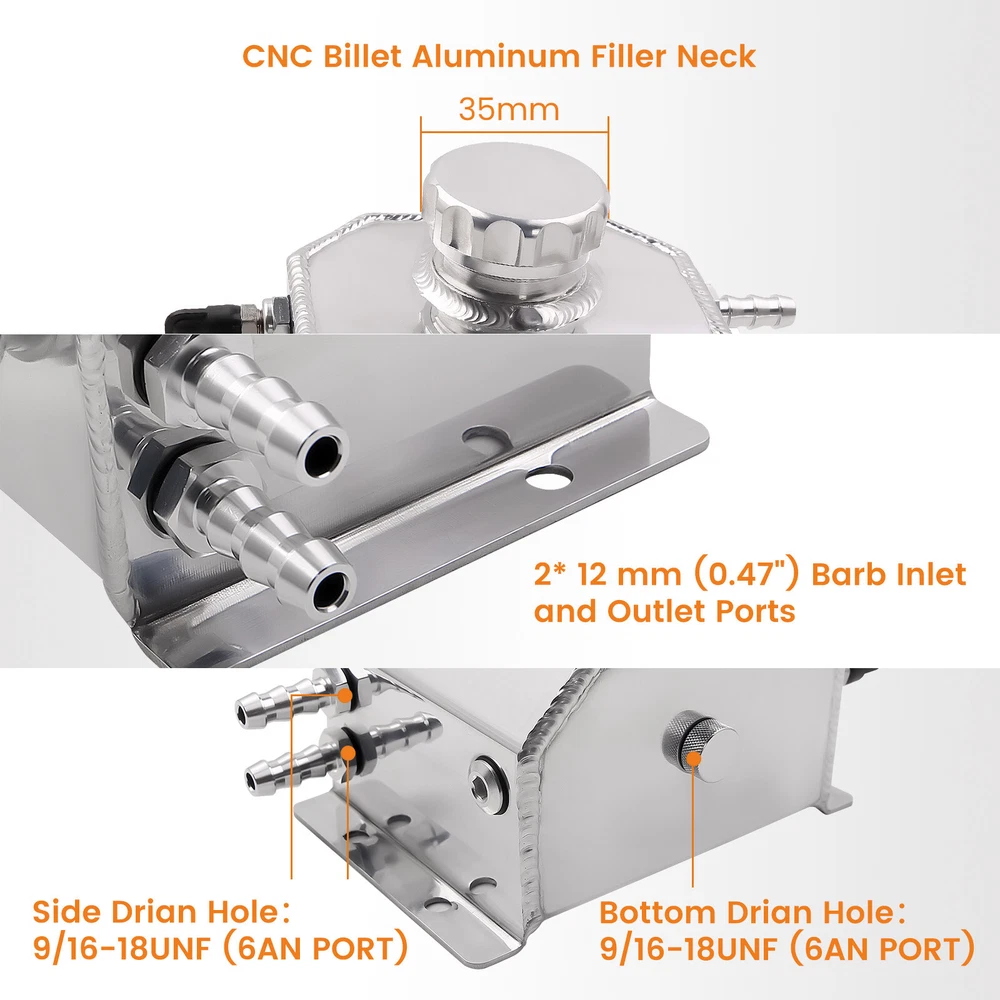 CNC Billet Aluminum Filler Neck

35mm

2* 12 mm (0.47") Barb Inlet and Outlet Ports

Side Drian Hole:
9/16-18UNF (6AN PORT)

Bottom Drian Hole:
9/16-18UNF (6AN PORT)