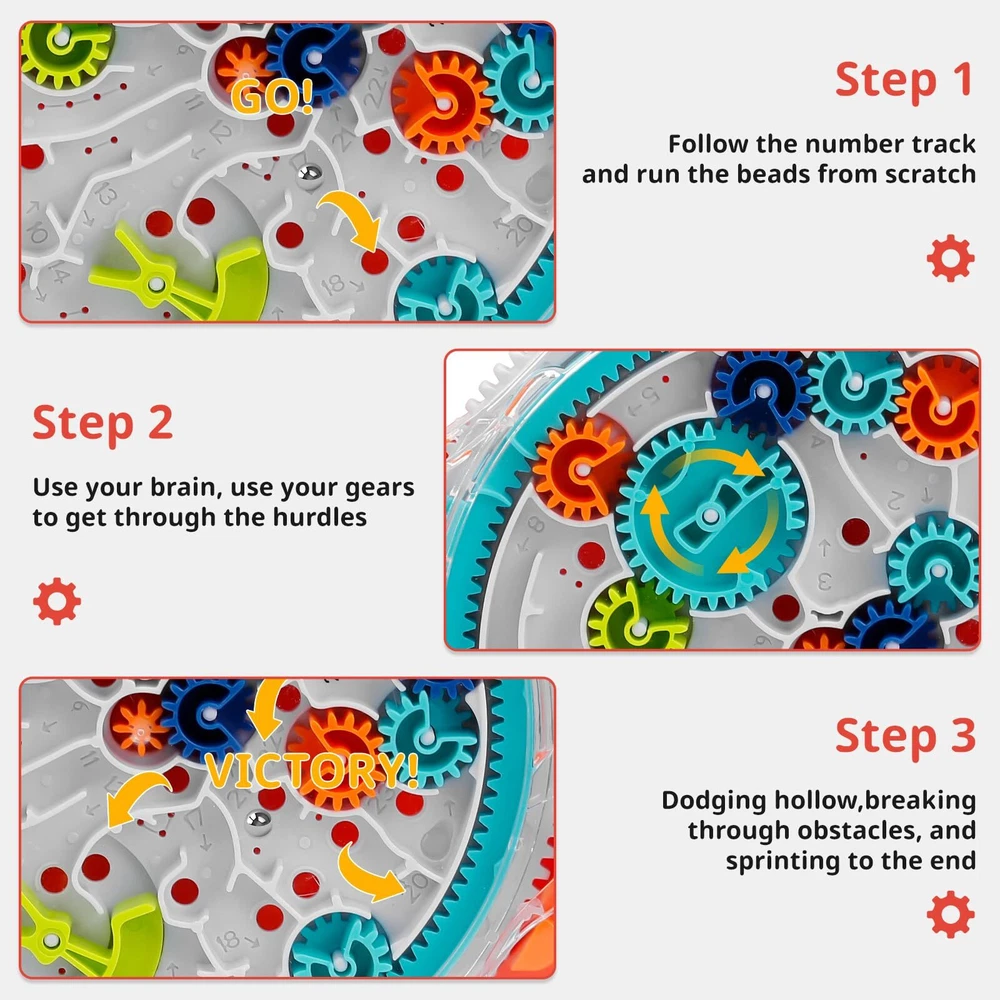 GO!

Step 1

Follow the number track and run the beads from scratch

Step 2

Use your brain, use your gears to get through the hurdles

VICTORY!

Step 3

Dodging hollow,breaking through obstacles, and sprinting to the end