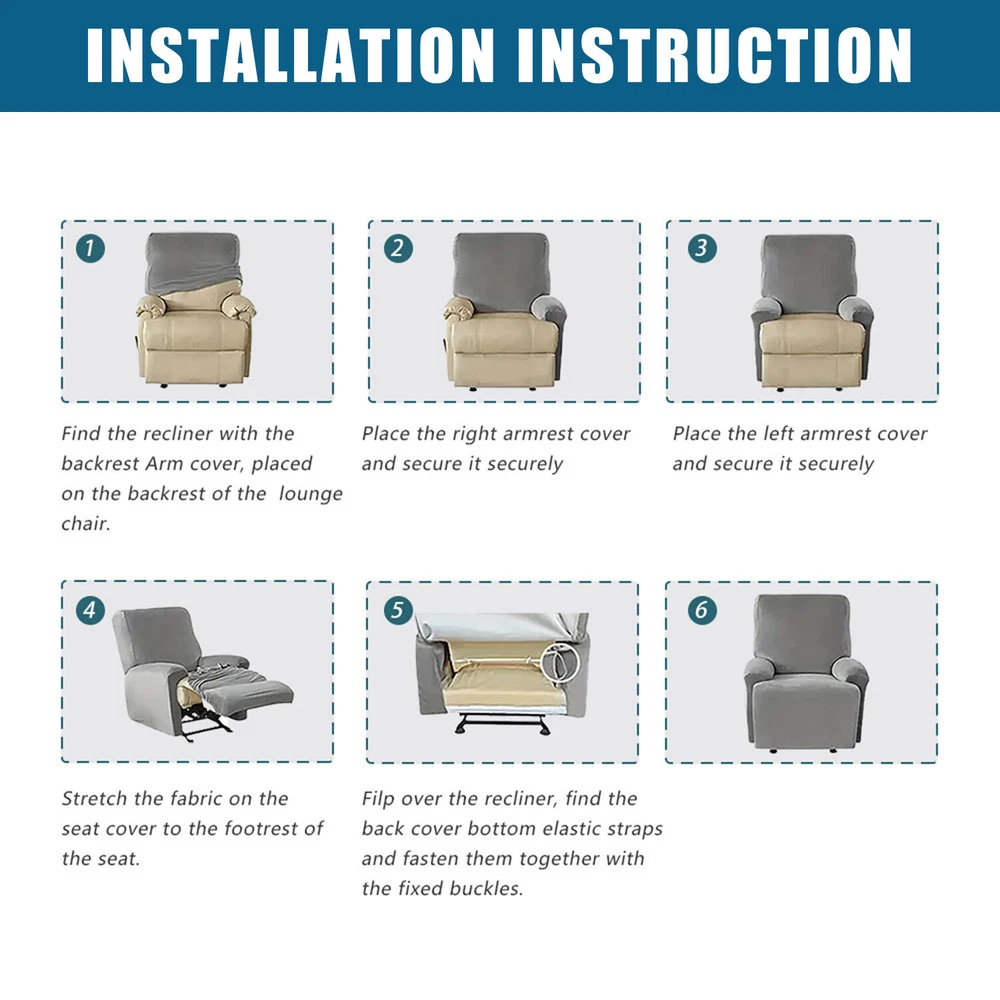 INSTALLATION INSTRUCTION

1

Find the recliner with the backrest Arm cover, placed on the backrest of the  lounge chair.

2

Place the right armrest cover and secure it securely

3

Place the left armrest cover and secure it securely

4

Stretch the fabric on the seat cover to the footrest of the seat.

5

Filp over the recliner, find the back cover bottom elastic straps and fasten them together with the fixed buckles.

6