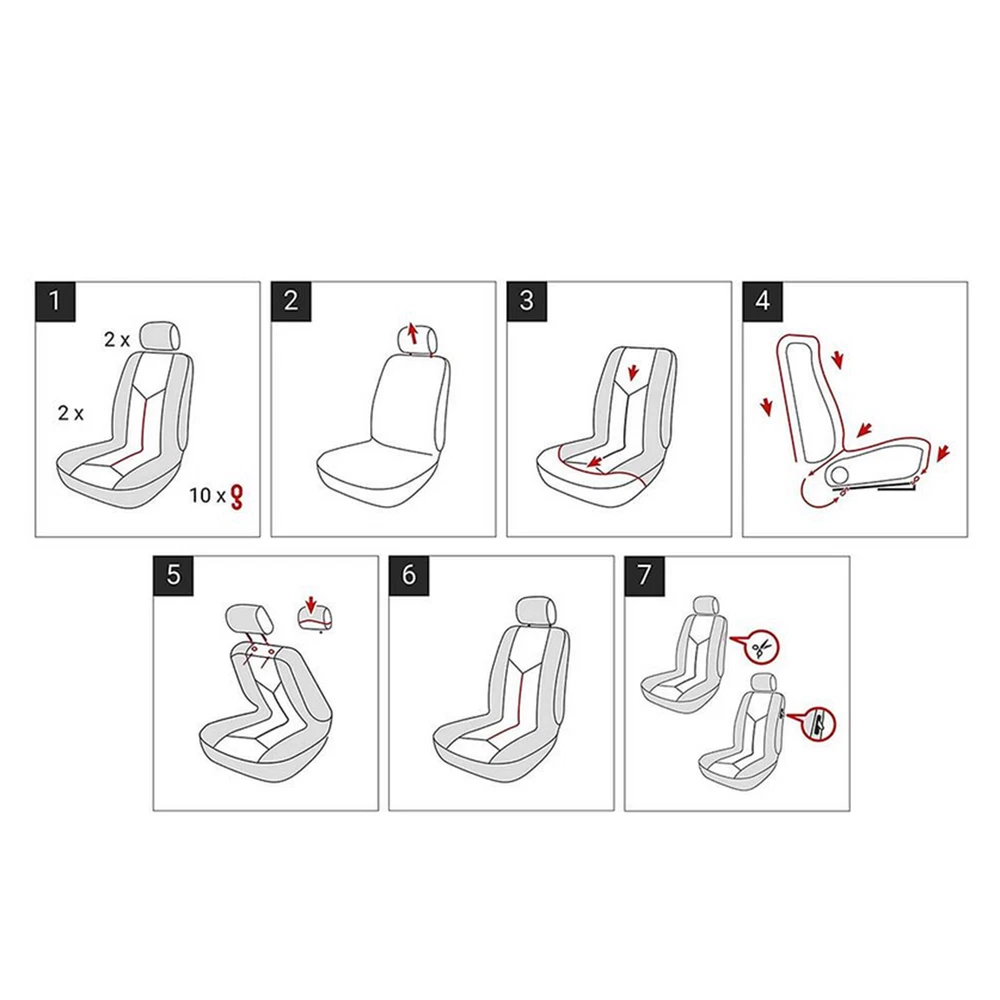 1

2 x

2 x

10 x

2

3

4

5

6

7