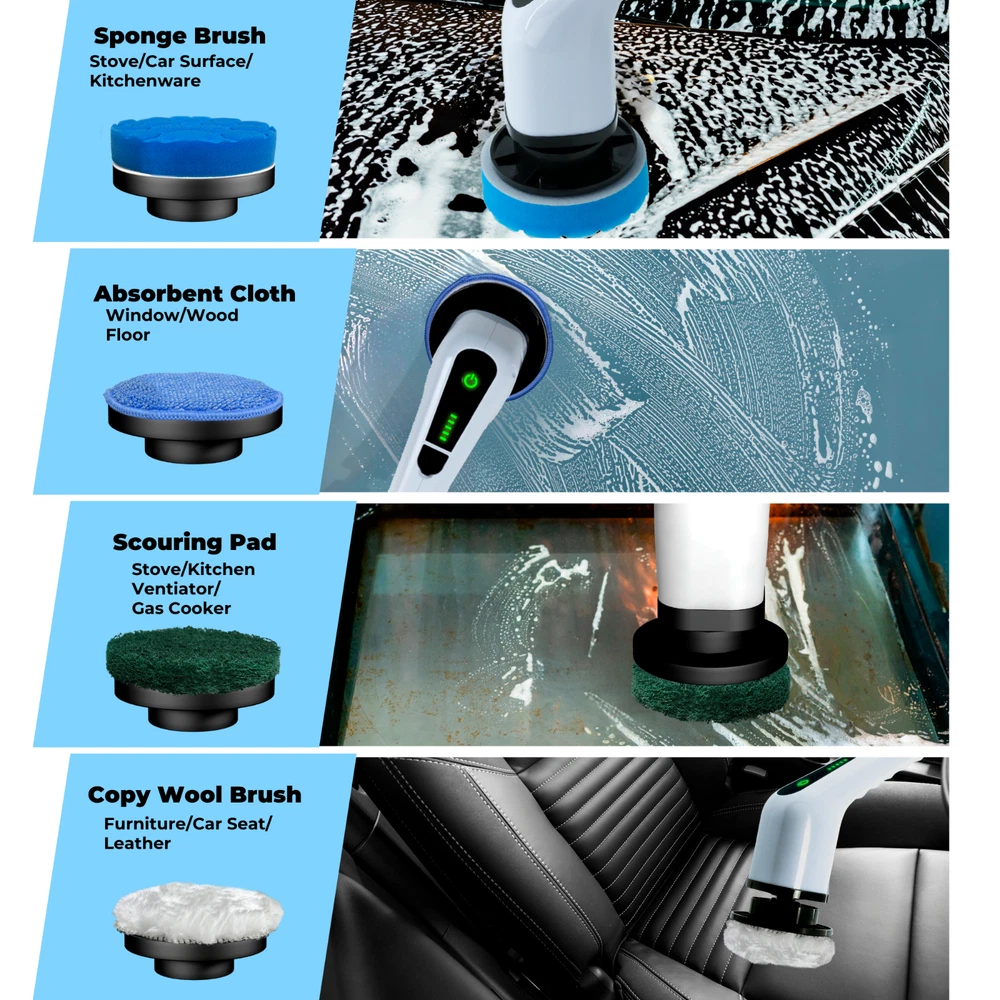 Sponge Brush
Stove/Car Surface/
Kitchenware

Absorbent Cloth
Window/Wood
Floor

Scouring Pad
Stove/Kitchen
Ventiator/
Gas Cooker

Copy Wool Brush
Furniture/Car Seat/
Leather