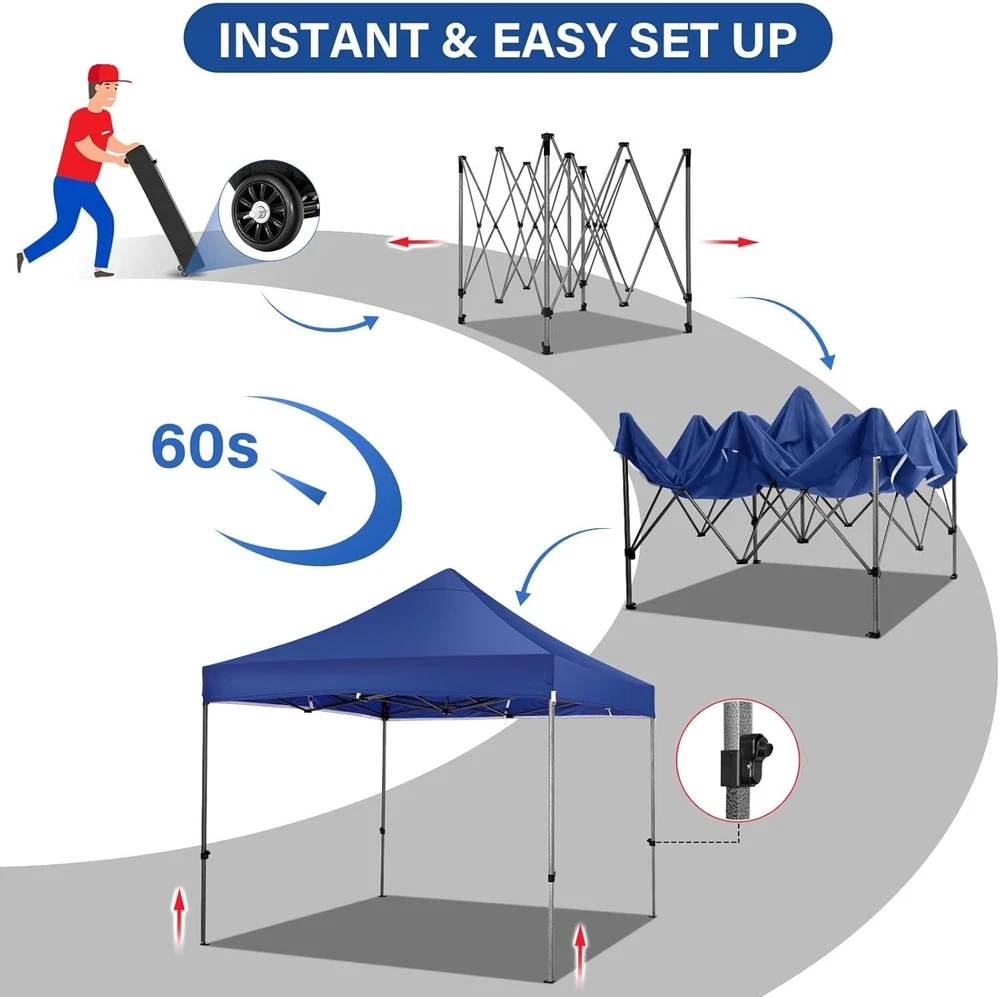 INSTANT & EASY SET UP

60s