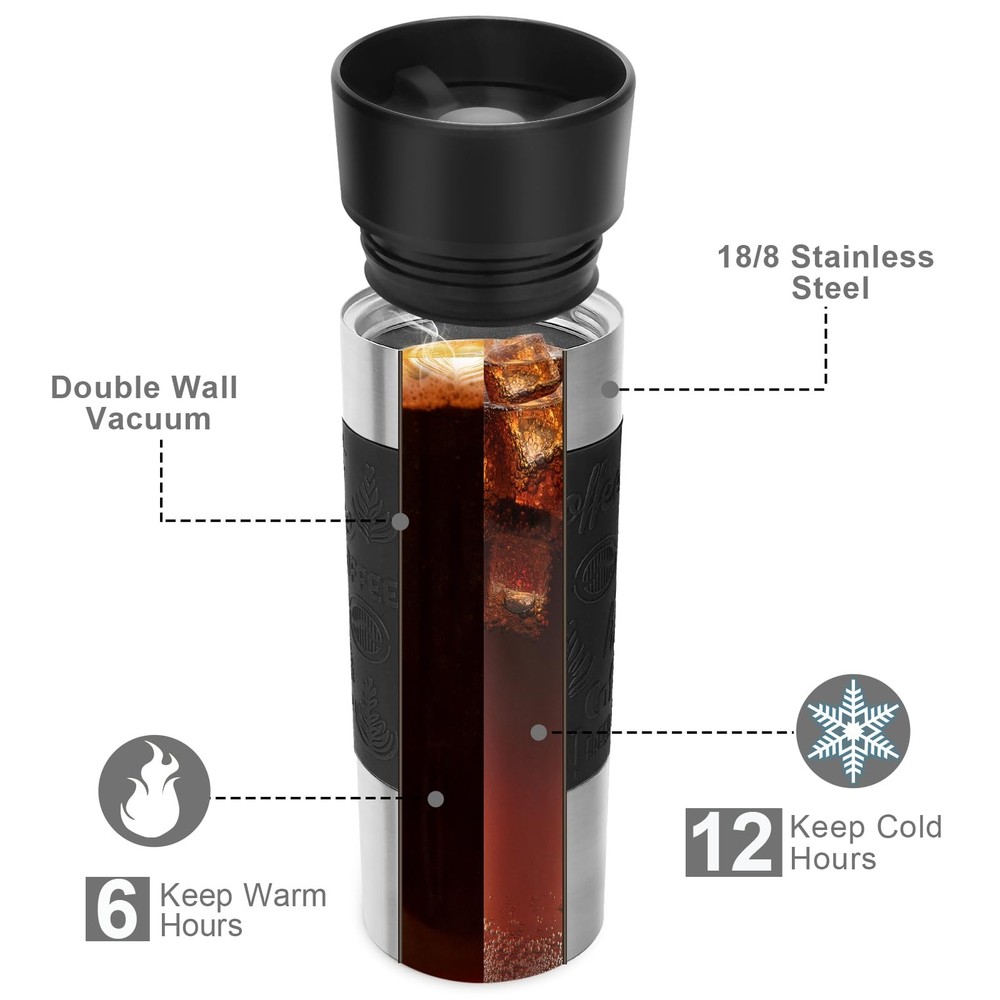 18/8 Stainless Steel

Double Wall Vacuum

12 Keep Cold Hours

6 Keep Warm Hours