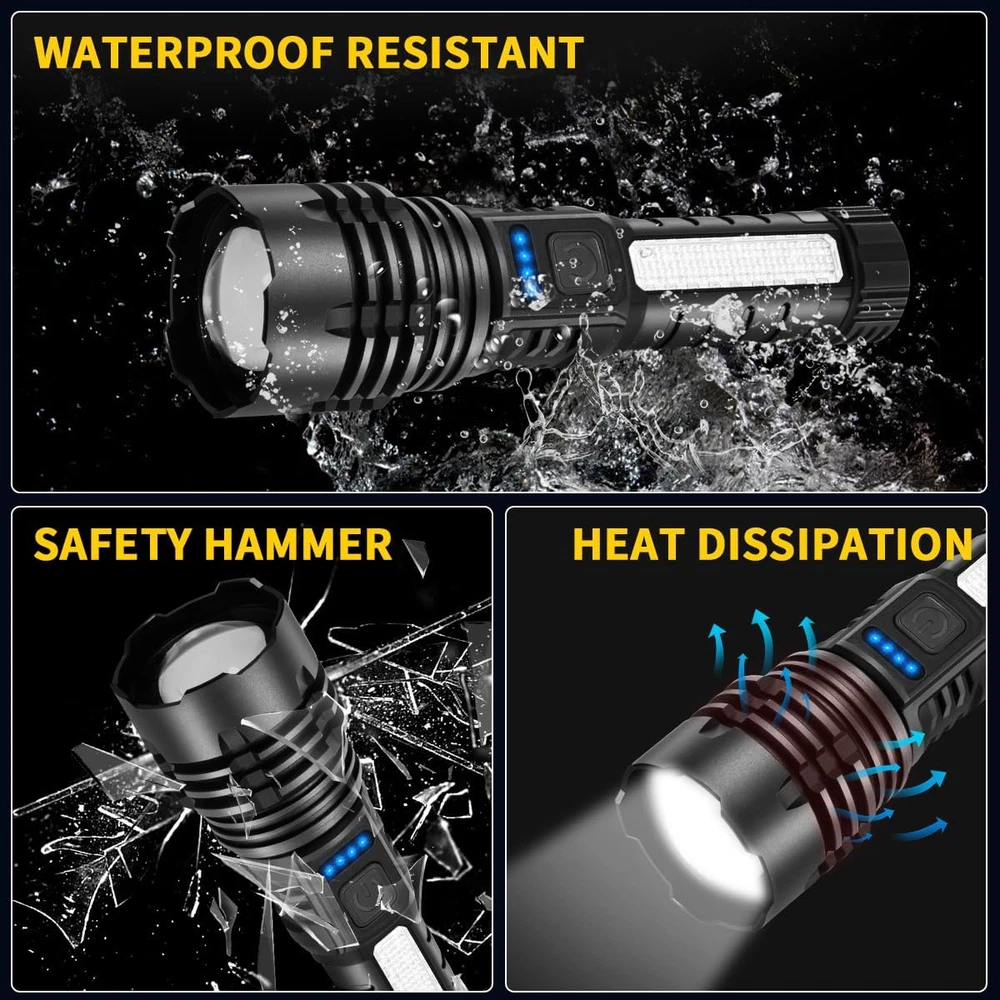 WATERPROOF RESISTANT

SAFETY HAMMER

HEAT DISSIPATION