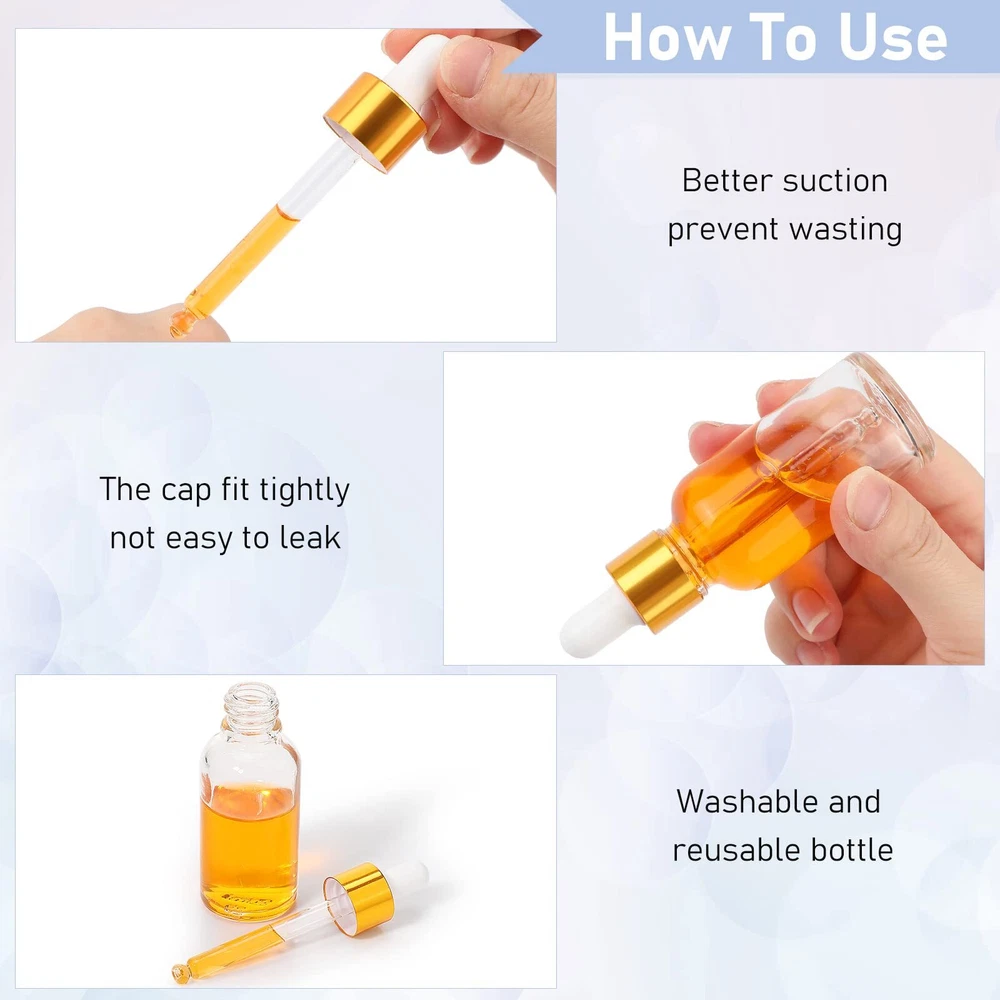 How To Use

Better suction prevent wasting

The cap fit tightly not easy to leak

Washable and reusable bottle