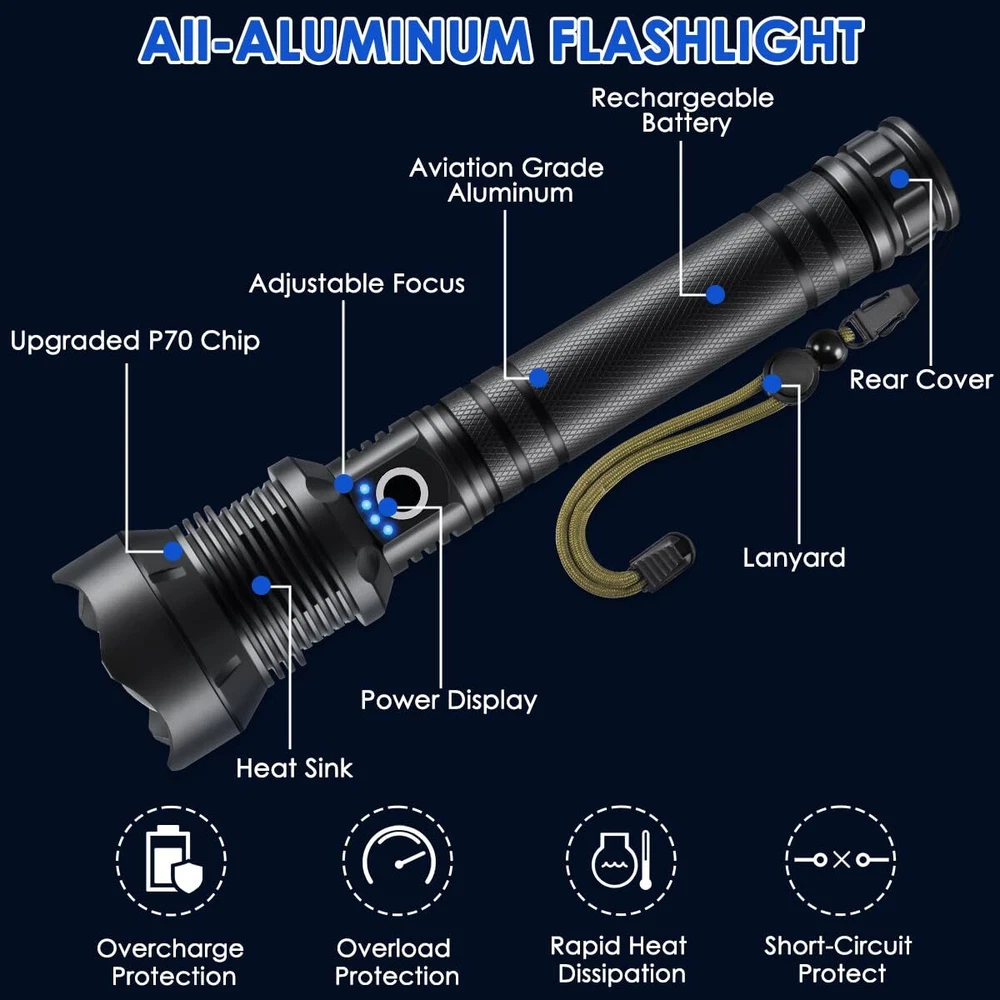 All-ALUMINUM FLASHLIGHT

Rechargeable Battery

Aviation Grade Aluminum

Adjustable Focus

Upgraded P70 Chip

Rear Cover

Lanyard

Power Display

Heat Sink

Overcharge Protection

Overload Protection

Rapid Heat Dissipation

Short-Circuit Protect