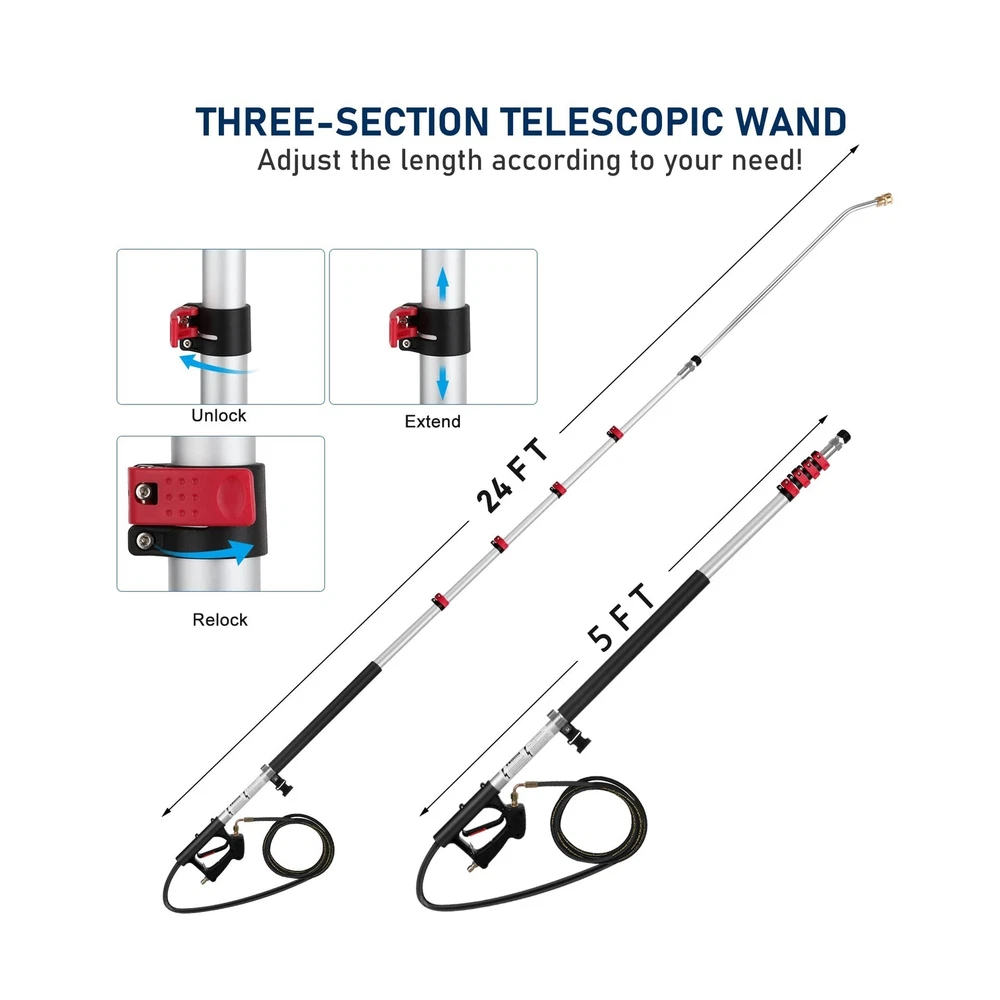 THREE-SECTION TELESCOPIC WAND
Adjust the length according to your need!

Unlock

Extend

Relock

24 FT

5 FT