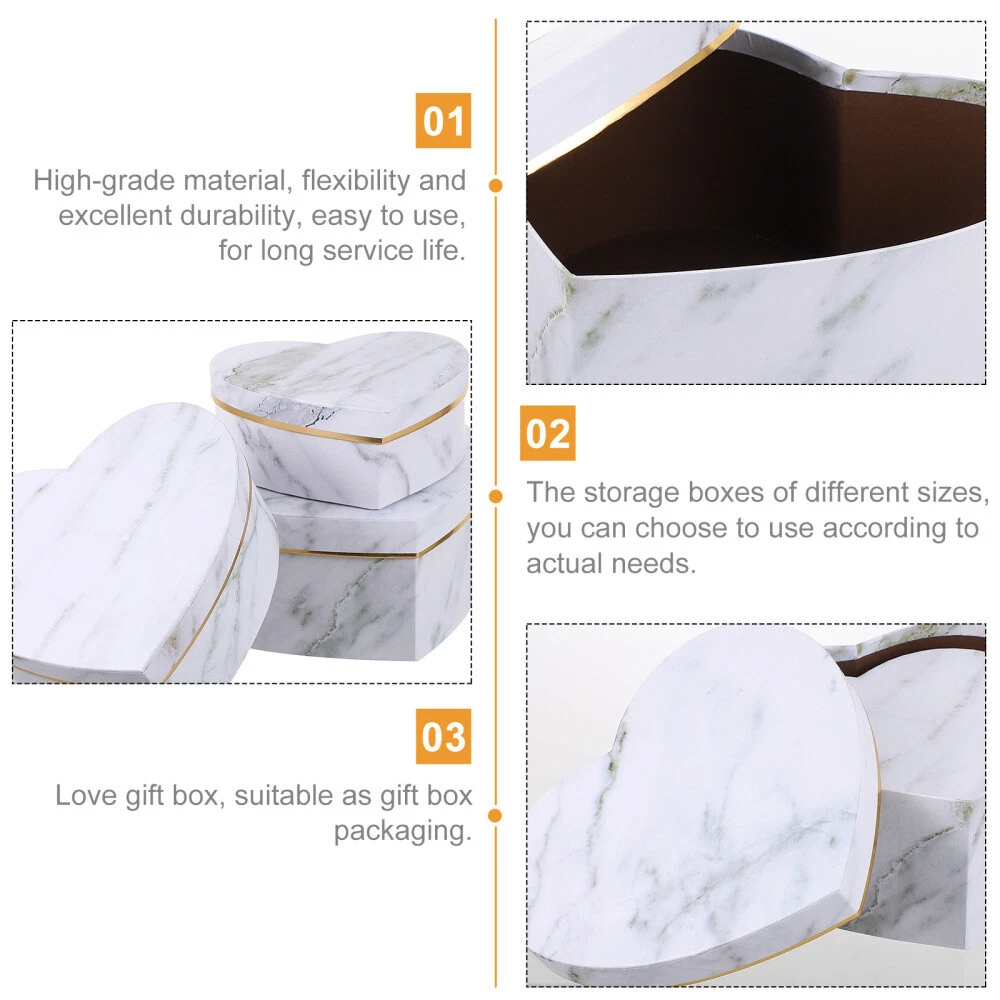 01

High-grade material, flexibility and excellent durability, easy to use, for long service life.

02

The storage boxes of different sizes, you can choose to use according to actual needs.

03

Love gift box, suitable as gift box packaging.