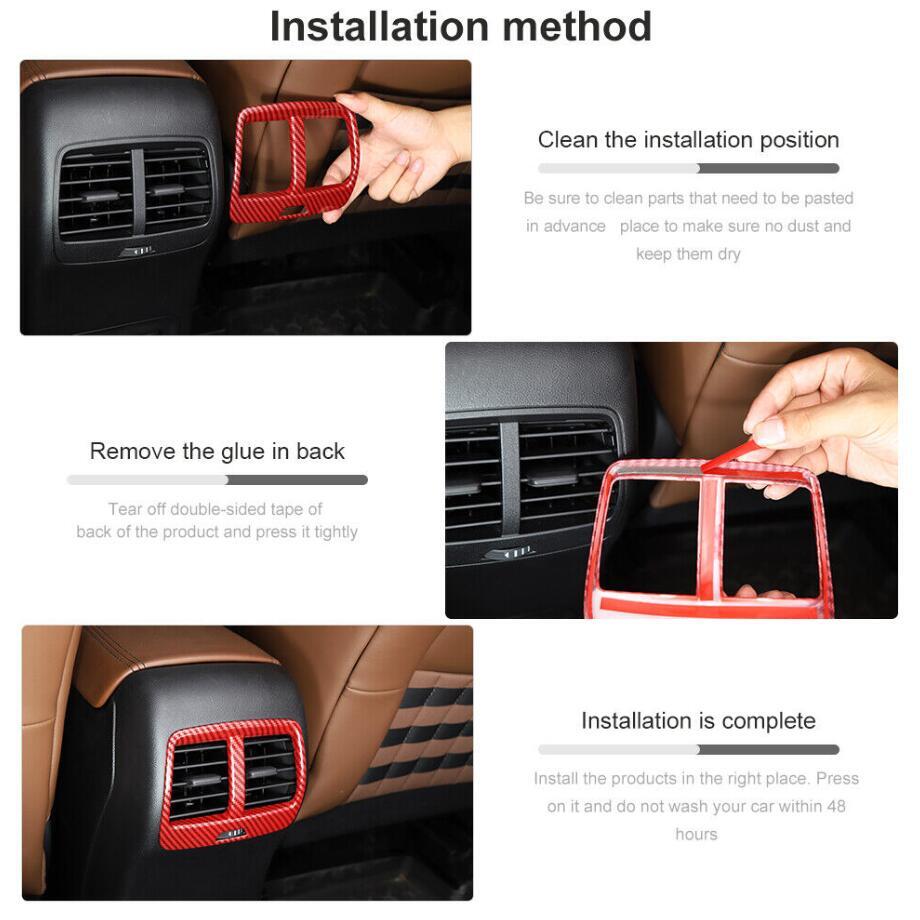 Installation method

Clean the installation position

Be sure to clean parts that need to be pasted in advance place to make sure no dust and keep them dry

Remove the glue in back

Tear off double-sided tape of back of the product and press it tightly

Installation is complete

Install the products in the right place. Press on it and do not wash your car within 48 hours