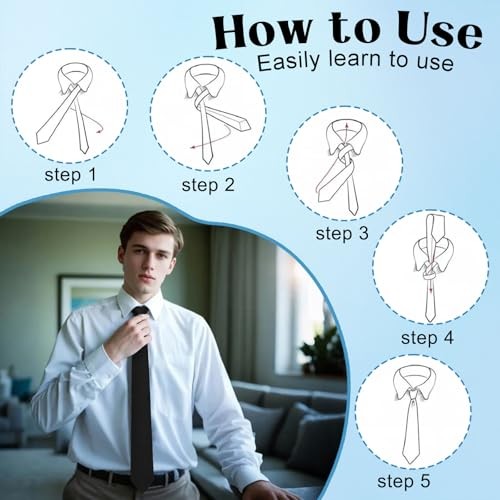 How to Use
Easily learn to use

step 1

step 2

step 3

step 4

step 5