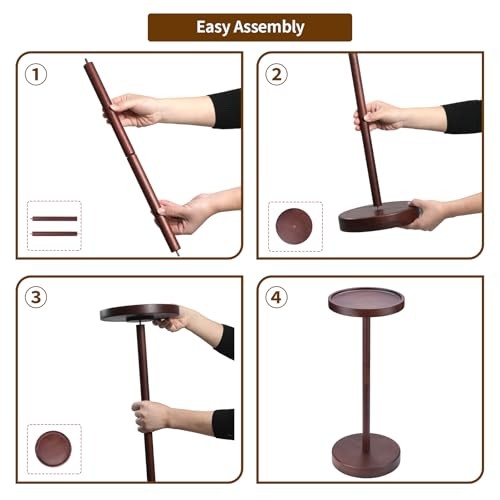 Easy Assembly

1

2

3

4