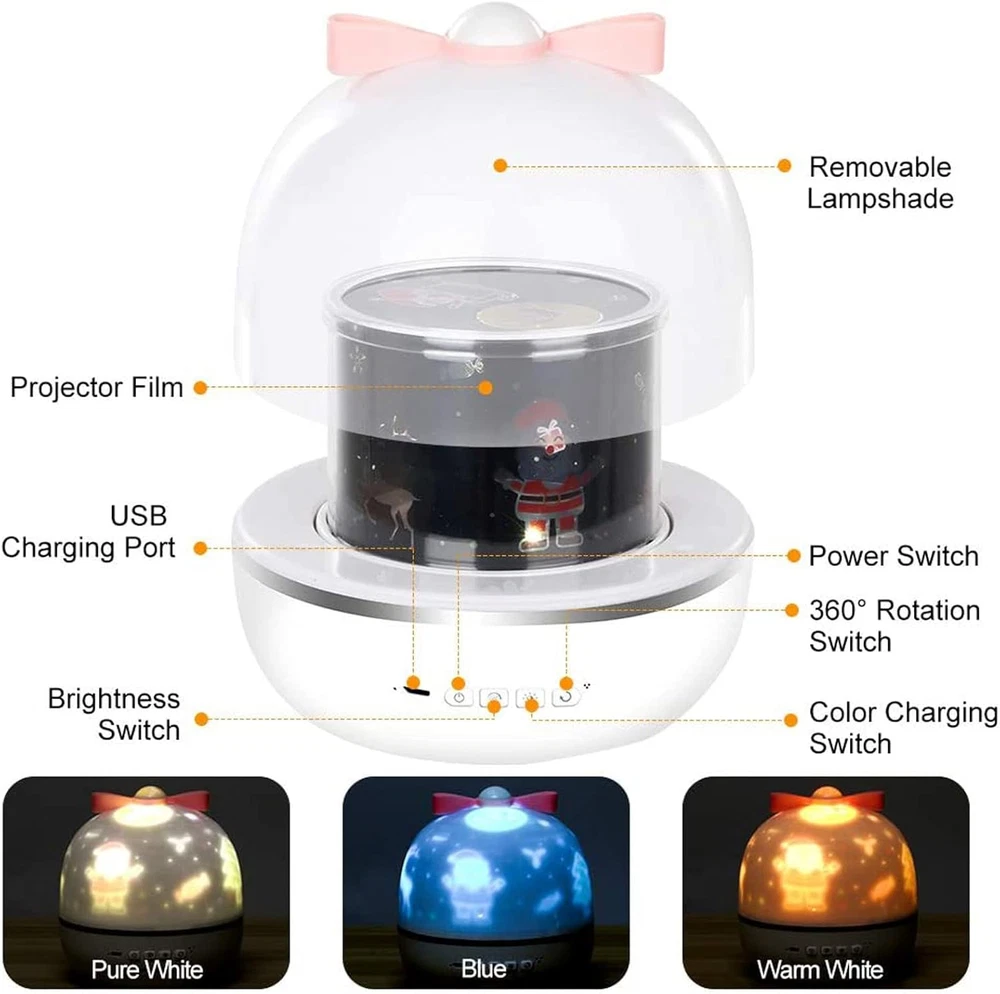 Removable Lampshade

Projector Film

USB Charging Port

Power Switch

360° Rotation Switch

Brightness Switch

Color Charging Switch

Pure White

Blue

Warm White