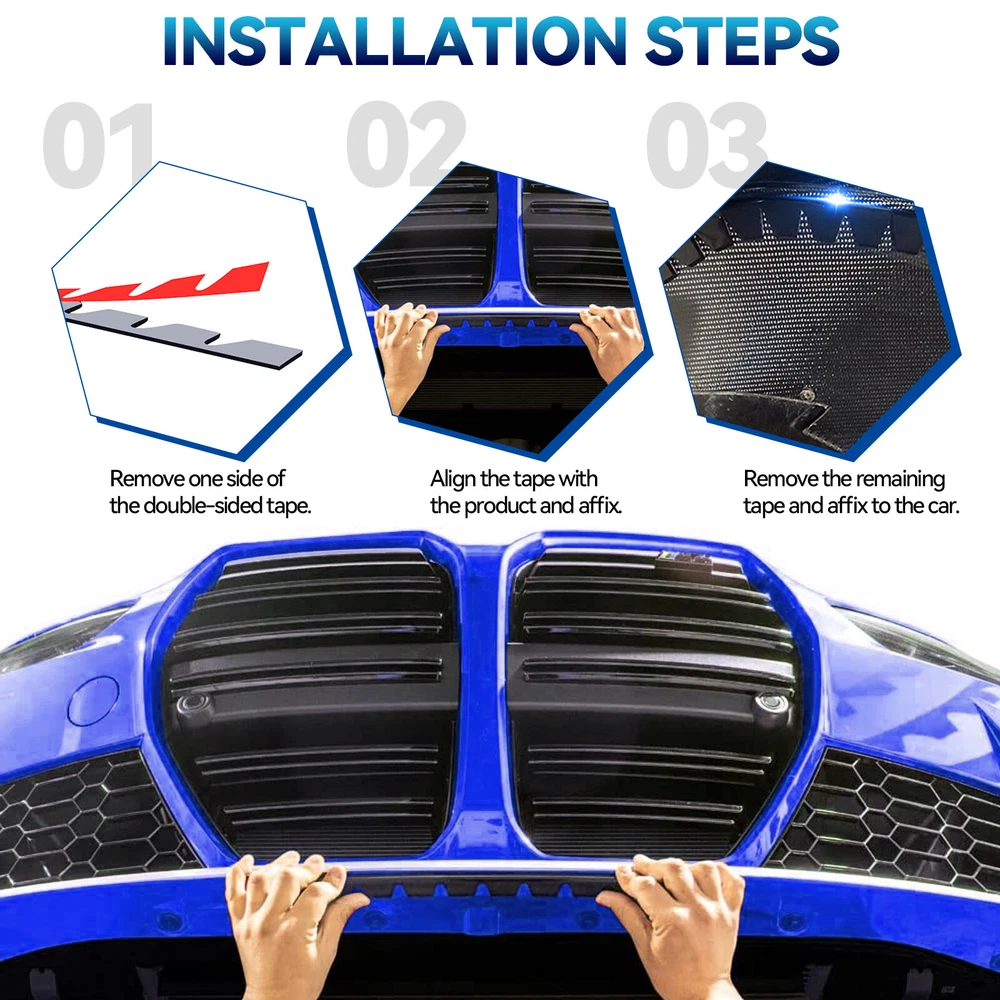 INSTALLATION STEPS

01

Remove one side of the double-sided tape.

02

Align the tape with the product and affix.

03

Remove the remaining tape and affix to the car.