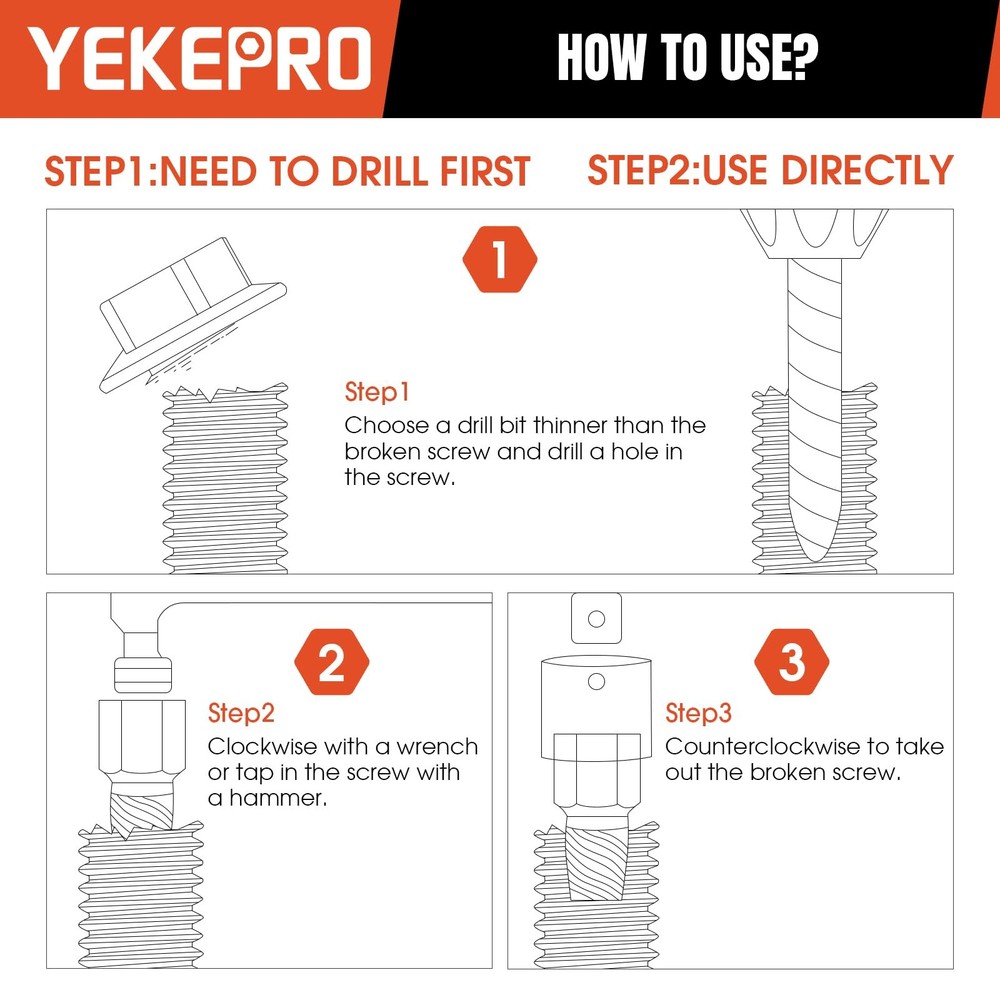 YEKEPRO

HOW TO USE?

STEP1:NEED TO DRILL FIRST

STEP2:USE DIRECTLY

1

Step1
Choose a drill bit thinner than the broken screw and drill a hole in the screw.

2

Step2
Clockwise with a wrench or tap in the screw with a hammer.

3

Step3
Counterclockwise to take out the broken screw.