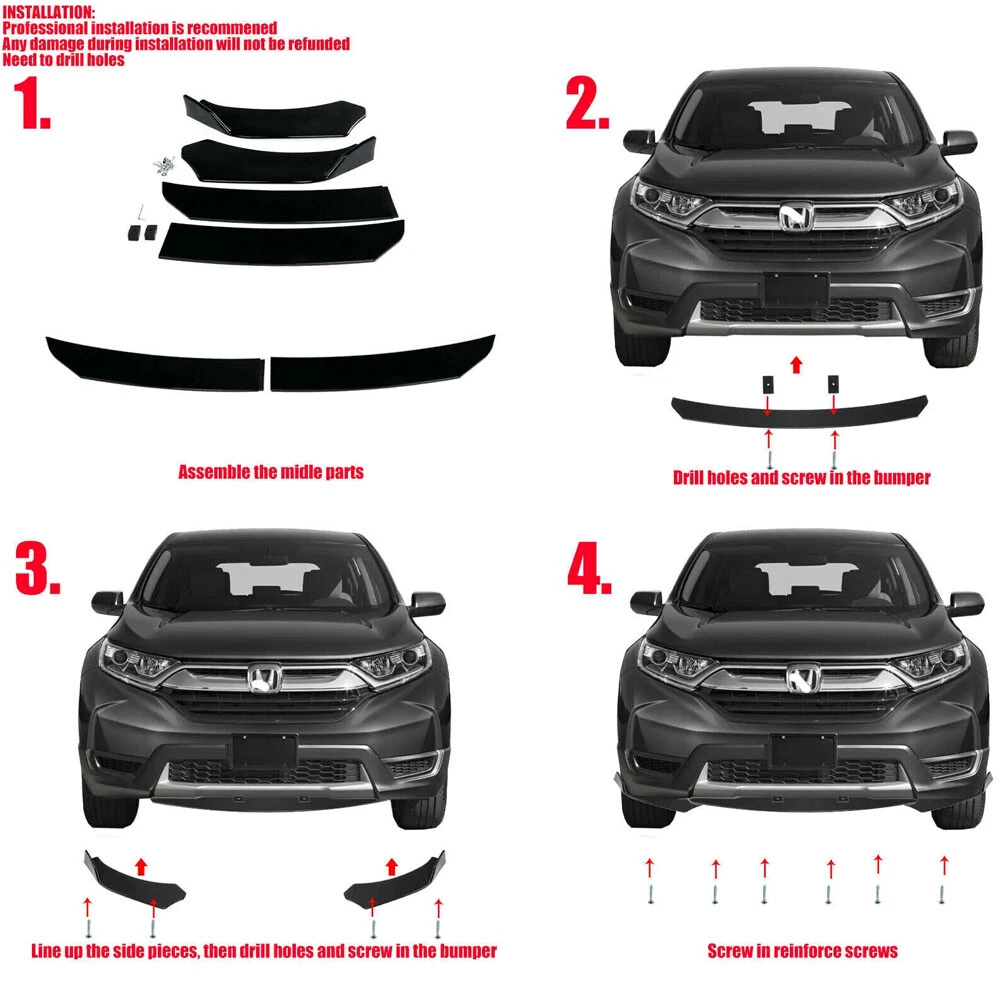 INSTALLATION:
Professional installation is recommened
Any damage during installation will not be refunded
Need to drill holes

1.

Assemble the midle parts

2.

Drill holes and screw in the bumper

3.

Line up the side pieces, then drill holes and screw in the bumper

4.

Screw in reinforce screws