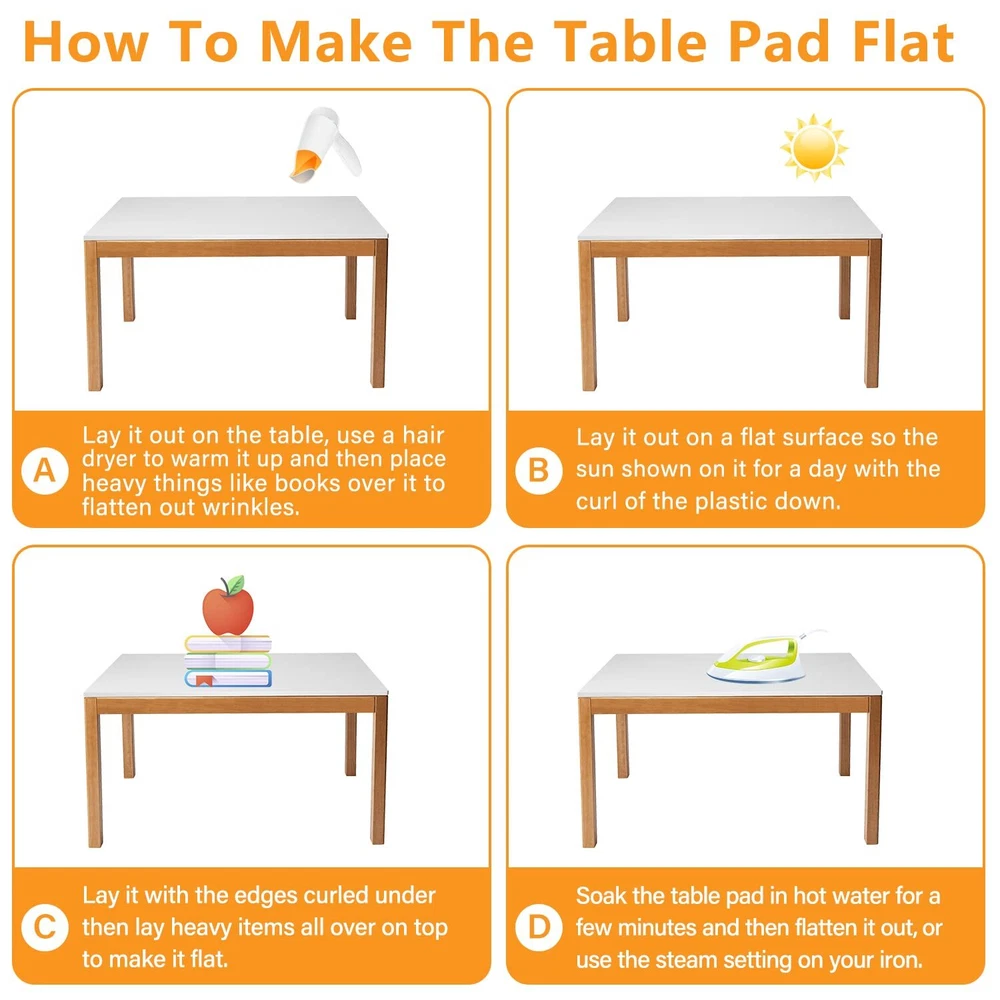 How To Make The Table Pad Flat

A Lay it out on the table, use a hair dryer to warm it up and then place heavy things like books over it to flatten out wrinkles.

B Lay it out on a flat surface so the sun shown on it for a day with the curl of the plastic down.

C Lay it with the edges curled under then lay heavy items all over on top to make it flat.

D Soak the table pad in hot water for a few minutes and then flatten it out, or use the steam setting on your iron.